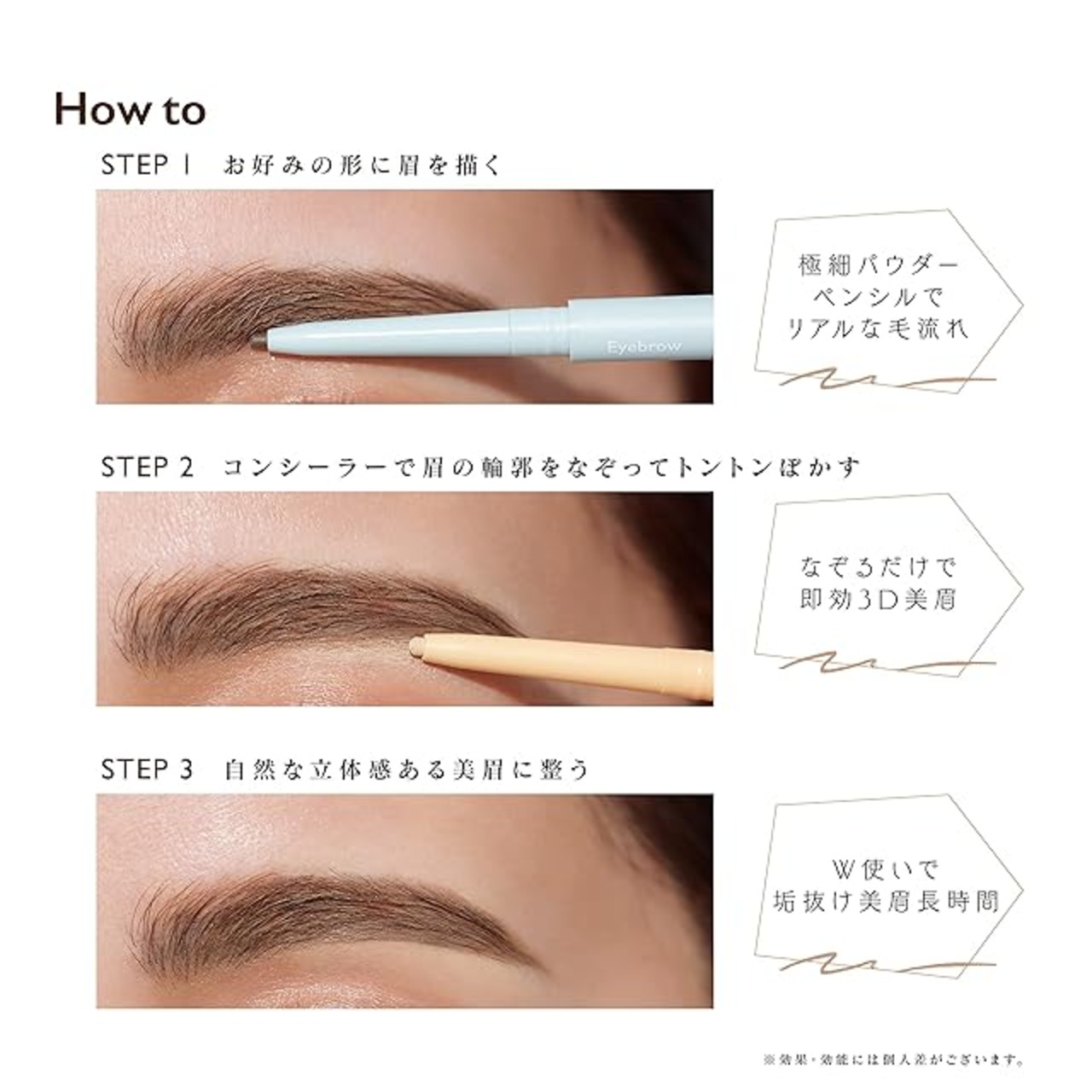 How to

STEP 1　お好みの形に眉を描く

Eyebrow

極細パウダーペンシルでリアルな毛流れ

STEP 2　コンシーラーで眉の輪郭をなぞってトントンぼかす

なぞるだけで即効3D美眉

STEP 3　自然な立体感ある美眉に整う

W使いで垢抜け美眉長時間

※効果・効能には個人差がございます。