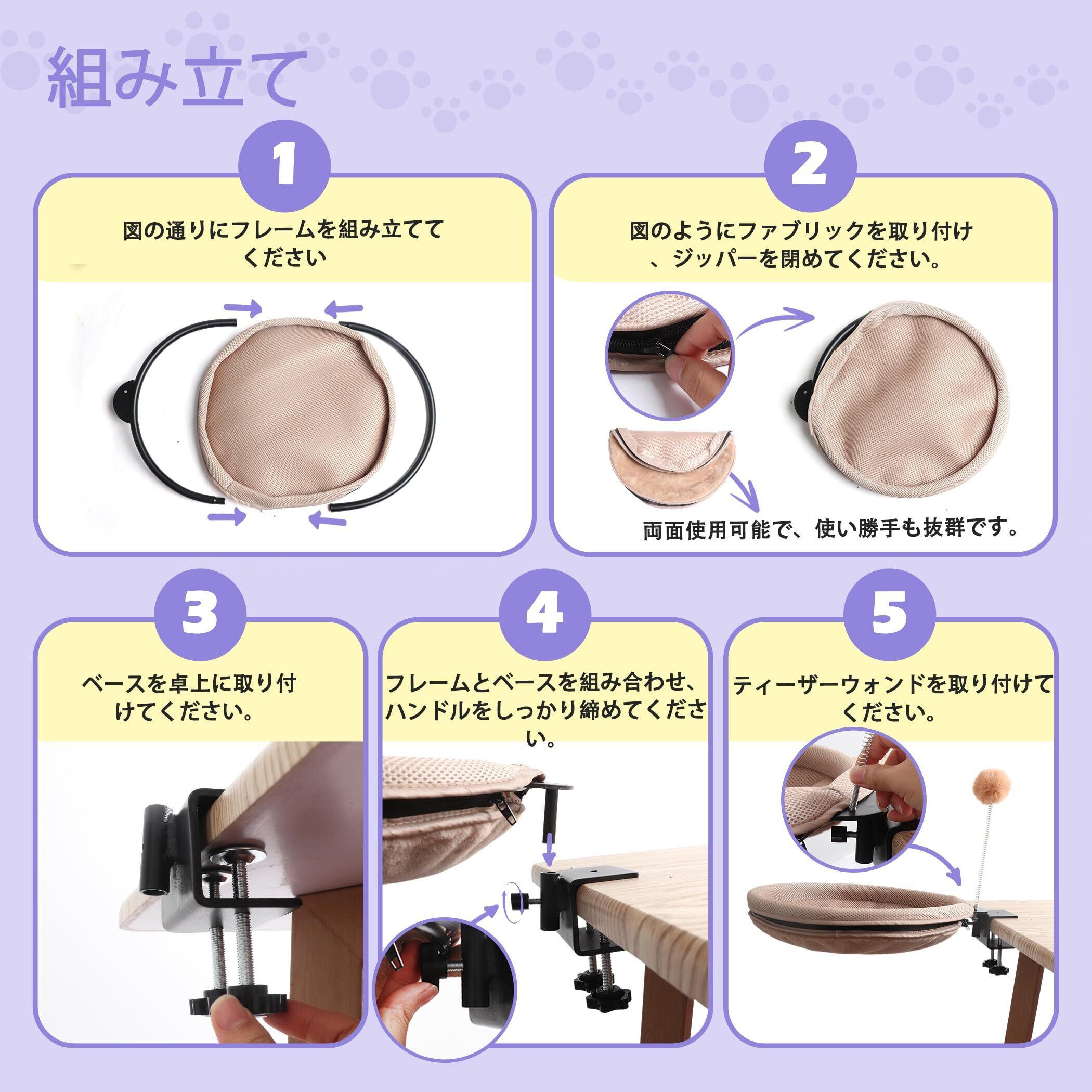 組み立て

1

図の通りにフレームを組み立ててください

2

図のようにファブリックを取り付け、ジッパーを閉めてください。

両面使用可能で、使い勝手も抜群です。

3

ベースを卓上に取り付けてください。

4

フレームとベースを組み合わせ、ハンドルをしっかり締めてください。

5

ティーザーウォンドを取り付けてください。