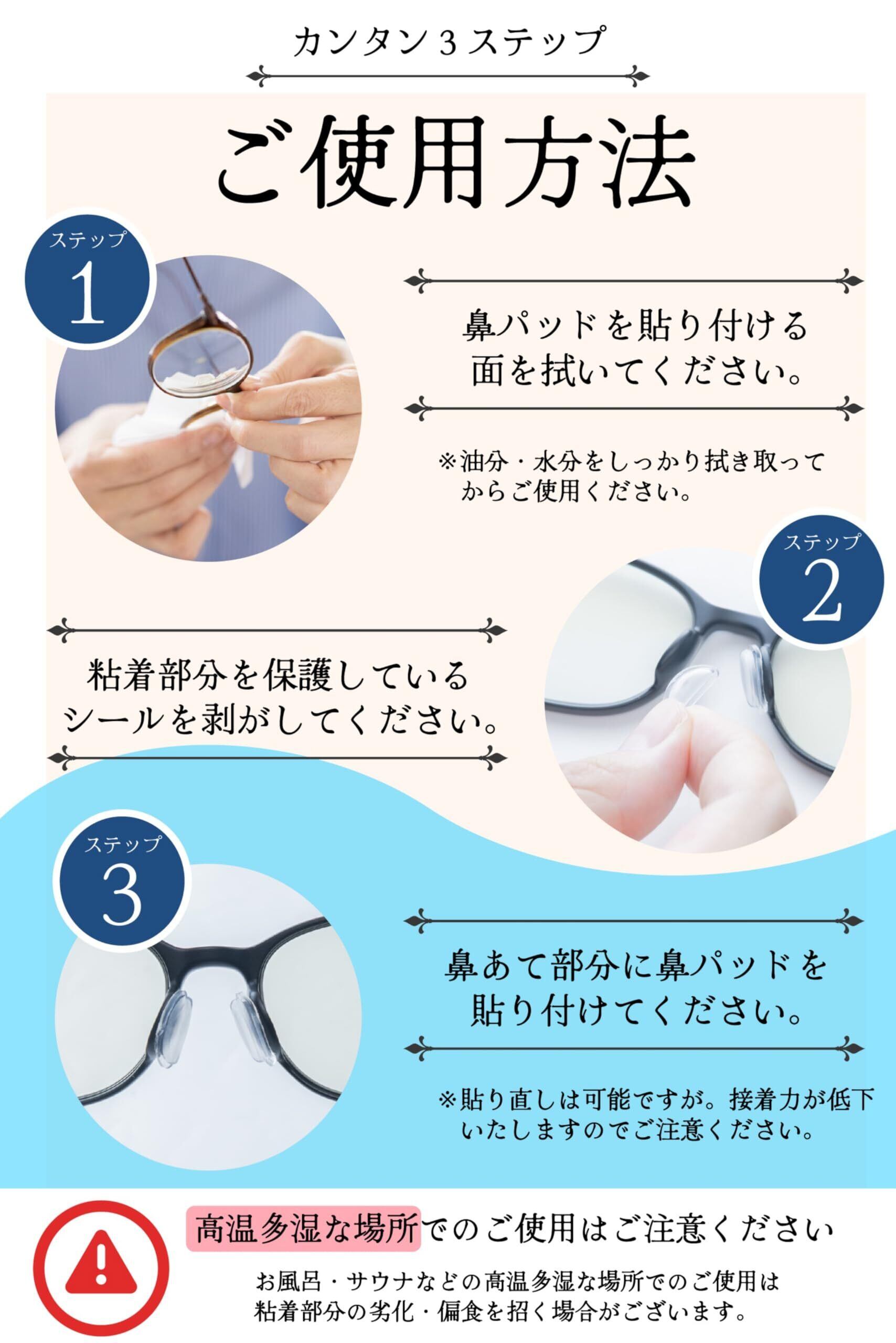 カンタン３ステップ

ご使用方法

ステップ
1

鼻パッドを貼り付ける面を拭いてください。

※油分・水分をしっかり拭き取ってからご使用ください。

ステップ
2

粘着部分を保護しているシールを剥がしてください。

ステップ
3

鼻あて部分に鼻パッドを貼り付けてください。

※貼り直しは可能ですが。接着力が低下いたしますのでご注意ください。

高温多湿な場所でのご使用はご注意ください

お風呂・サウナなどの高温多湿な場所でのご使用は粘着部分の劣化・偏食を招く場合がございます。