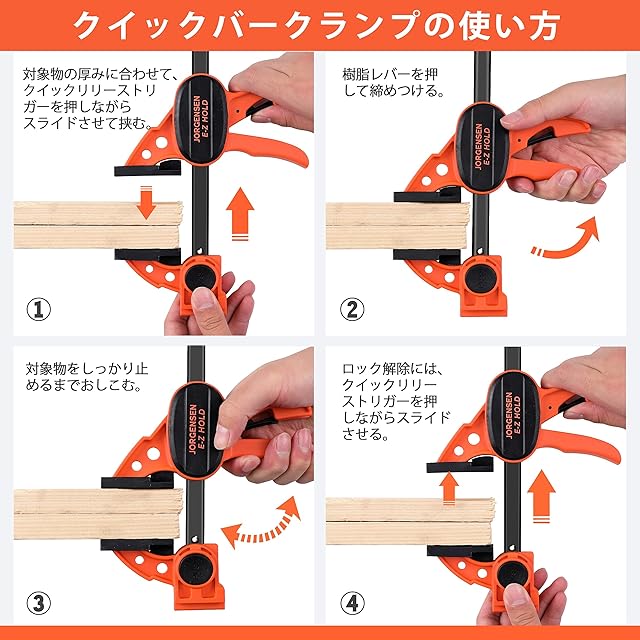 クイックバークランプの使い方

対象物の厚みに合わせて、クイックリリーストリガーを押しながらスライドさせて挟む。

JORGENSEN E-Z HOLD

①

樹脂レバーを押して締めつける。

JORGENSEN E-Z HOLD

②

対象物をしっかり止めるまでおしこむ。

JORGENSEN E-Z HOLD

③

ロック解除には、クイックリリーストリガーを押しながらスライドさせる。

JORGENSEN E-Z HOLD

④