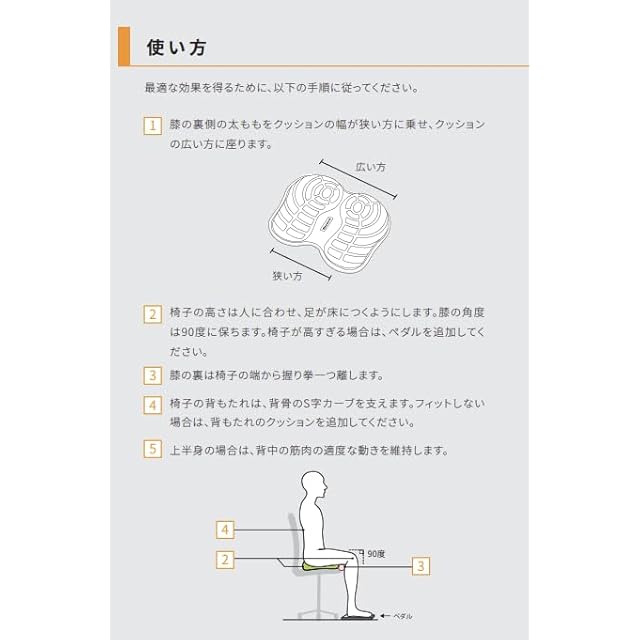 使い方

最適な効果を得るために、以下の手順に従ってください。

1 膝の裏側の太ももをクッションの幅が狭い方に乗せ、クッションの広い方に座ります。

広い方

狭い方

2 椅子の高さは人に合わせ、足が床につくようにします。膝の角度は90度に保ちます。椅子が高すぎる場合は、ペダルを追加してください。

3 膝の裏は椅子の端から握り拳一つ離します。

4 椅子の背もたれは、背骨のS字カーブを支えます。フィットしない場合は、背もたれのクッションを追加してください。

5 上半身の場合は、背中の筋肉の適度な動きを維持します。

4

2

90度

3

ペダル