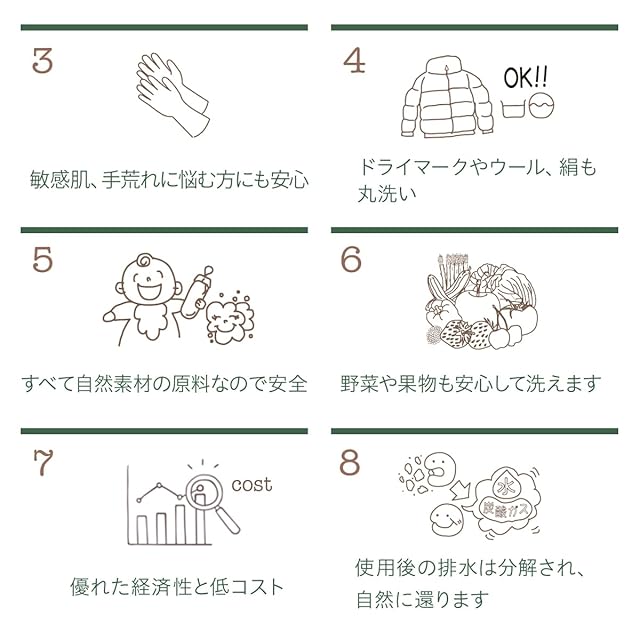 3

敏感肌、手荒れに悩む方にも安心

4

OK!!

ドライマークやウール、絹も丸洗い

5

すべて自然素材の原料なので安全

6

野菜や果物も安心して洗えます

7

cost

優れた経済性と低コスト

8

水

炭酸ガス

使用後の排水は分解され、自然に還ります