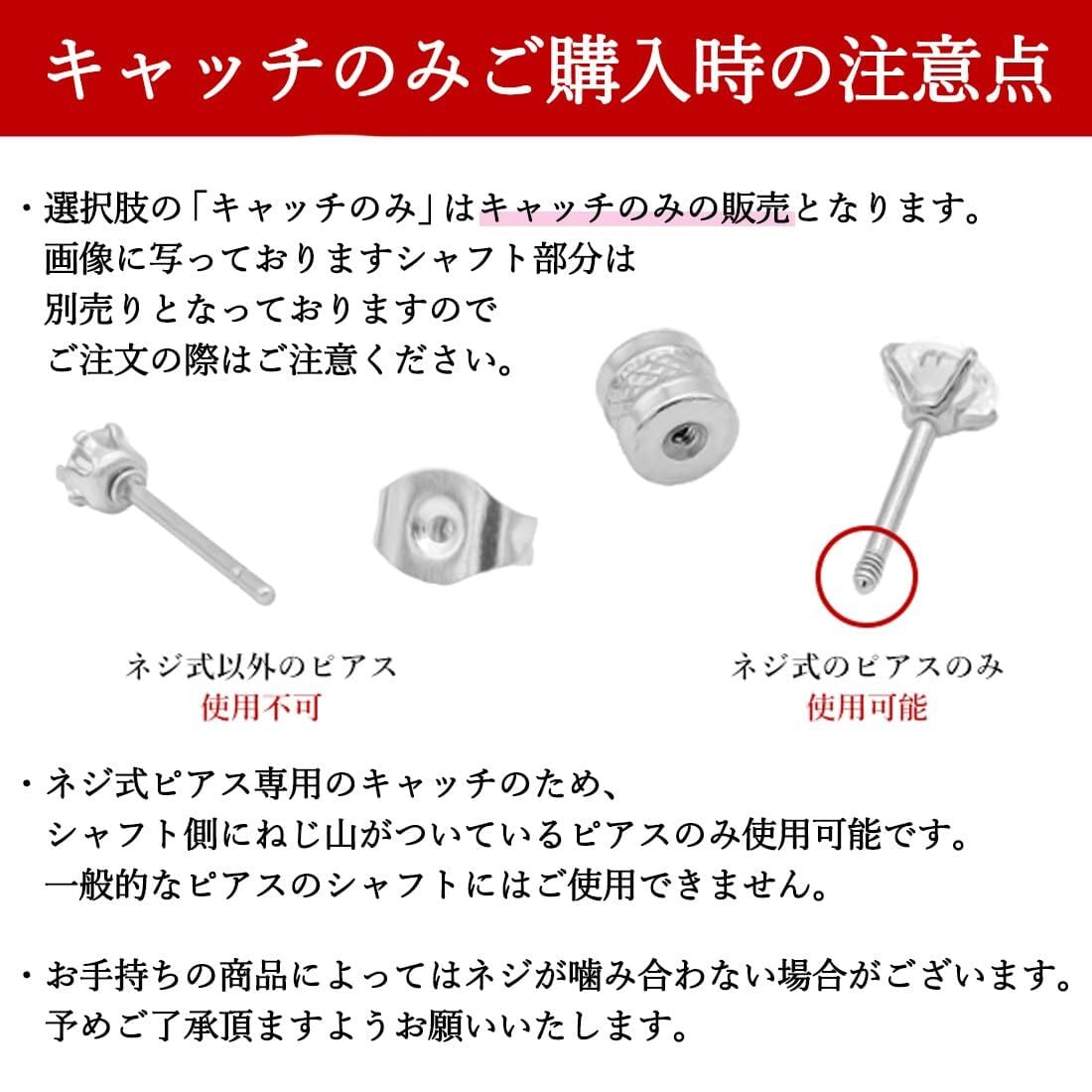 キャッチのみご購入時の注意点

・選択肢の「キャッチのみ」はキャッチのみの販売となります。
画像に写っておりますシャフト部分は
別売りとなっておりますので
ご注文の際はご注意ください。

ネジ式以外のピアス
使用不可

ネジ式のピアスのみ
使用可能

・ネジ式ピアス専用のキャッチのため、
シャフト側にねじ山がついているピアスのみ使用可能です。
一般的なピアスのシャフトにはご使用できません。

・お手持ちの商品によってはネジが噛み合わない場合がございます。
予めご了承頂ますようお願いいたします。