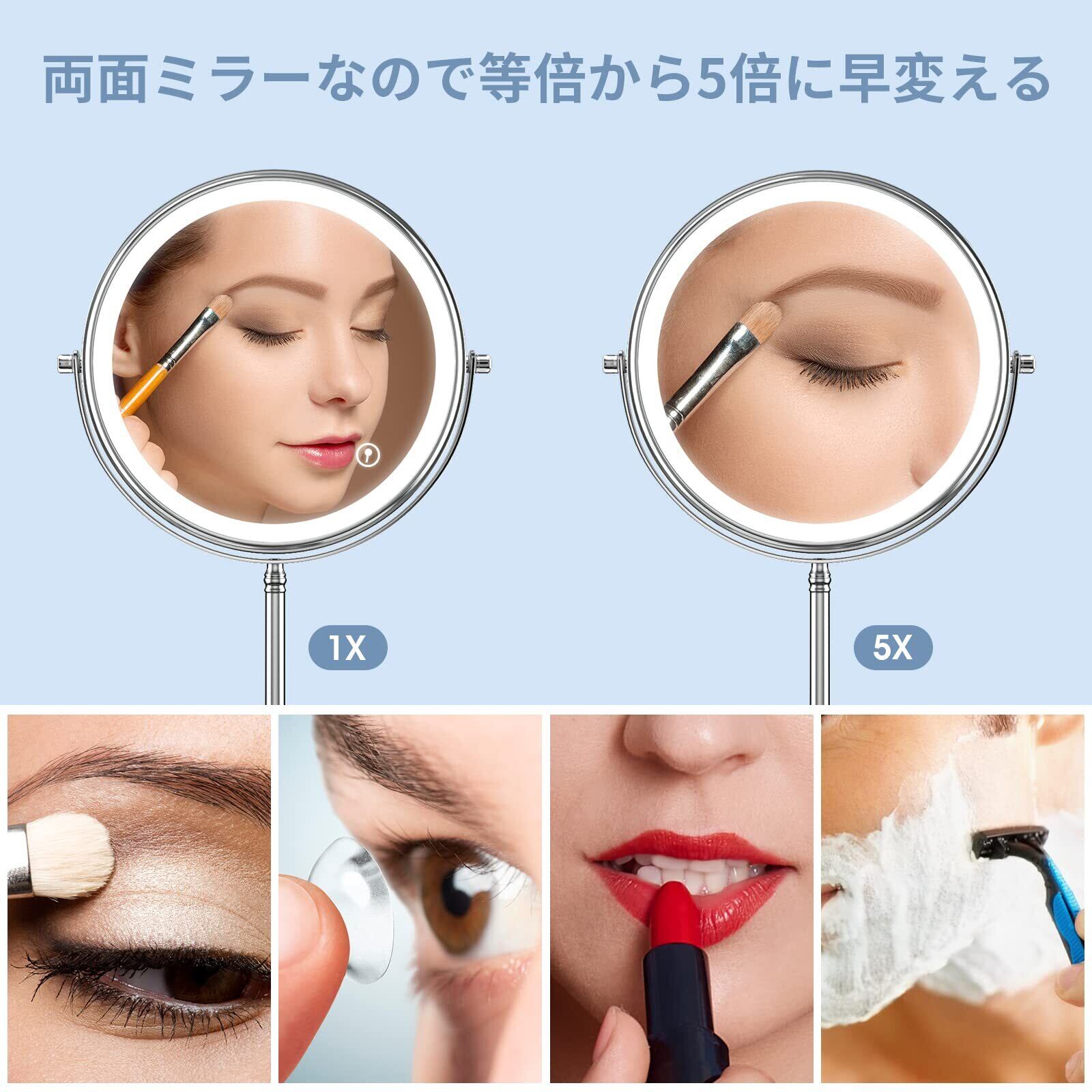 両面ミラーなので等倍から5倍に早変える

1X

5X