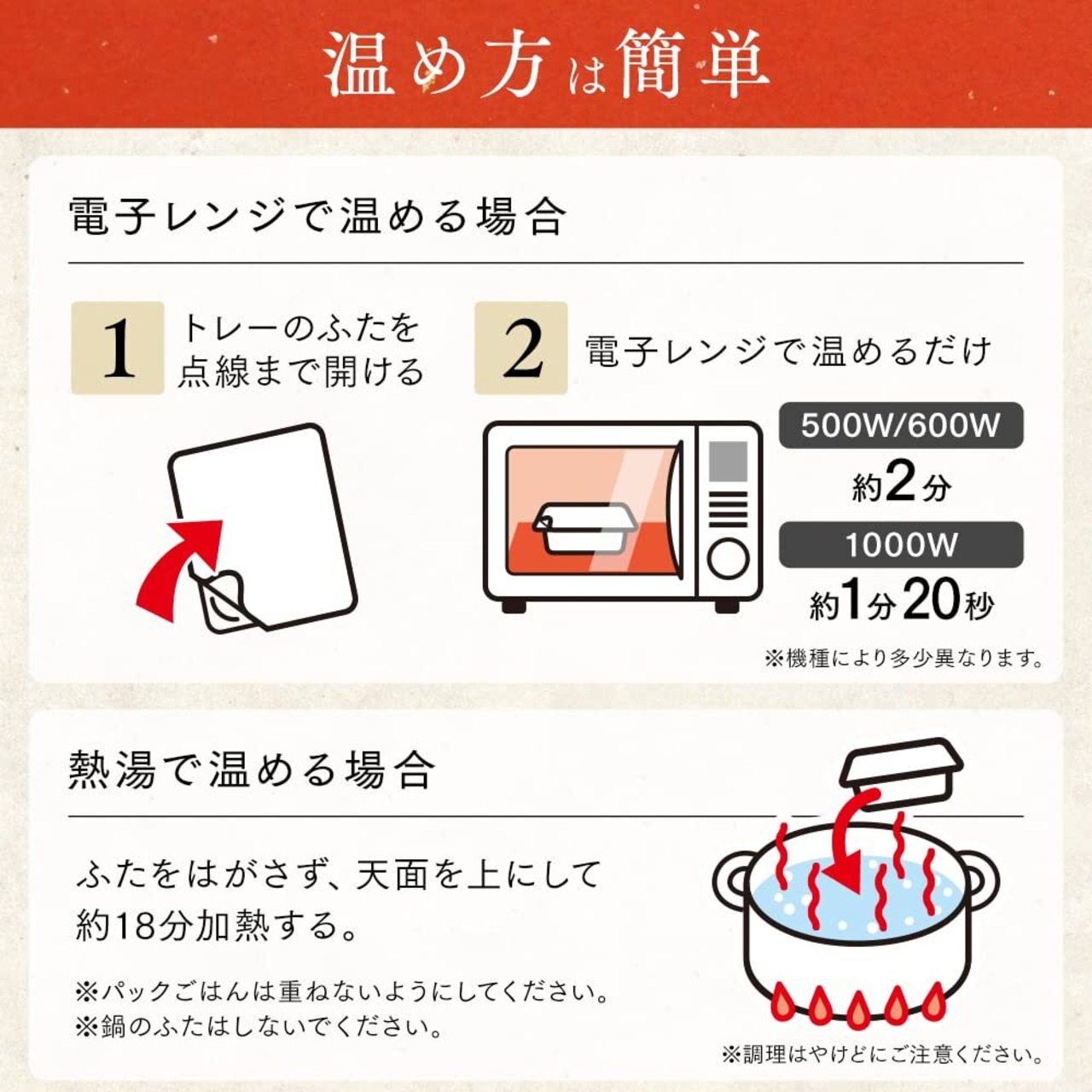 温め方は簡単

電子レンジで温める場合

1 トレーのふたを点線まで開ける

2 電子レンジで温めるだけ

500W/600W
約2分
1000W
約1分20秒

※機種により多少異なります。

熱湯で温める場合

ふたをはがさず、天面を上にして約18分加熱する。

※パックごはんは重ねないようにしてください。
※鍋のふたはしないでください。

※調理はやけどにご注意ください。