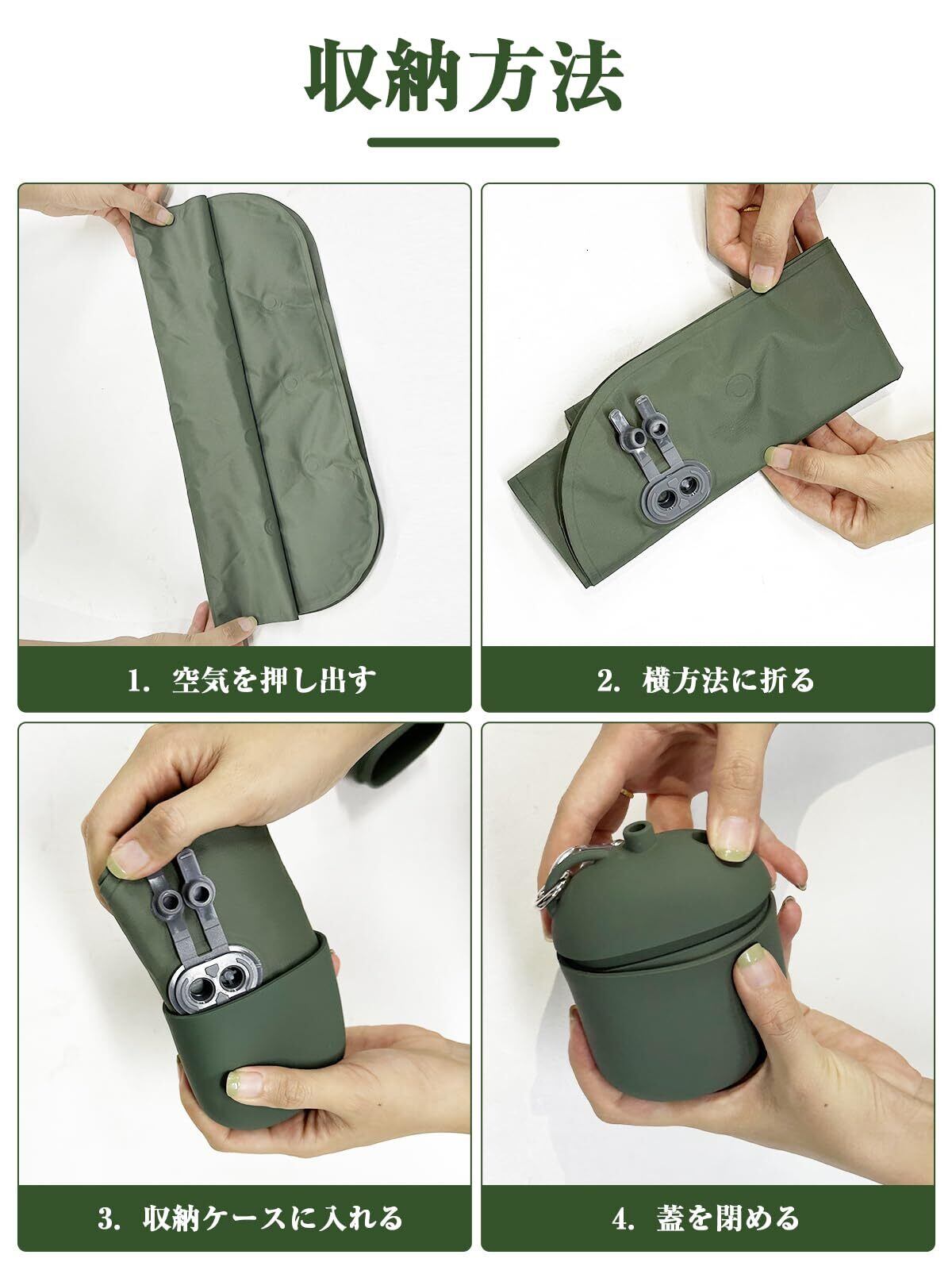 収納方法

1. 空気を押し出す

2. 横方法に折る

3. 収納ケースに入れる

4. 蓋を閉める