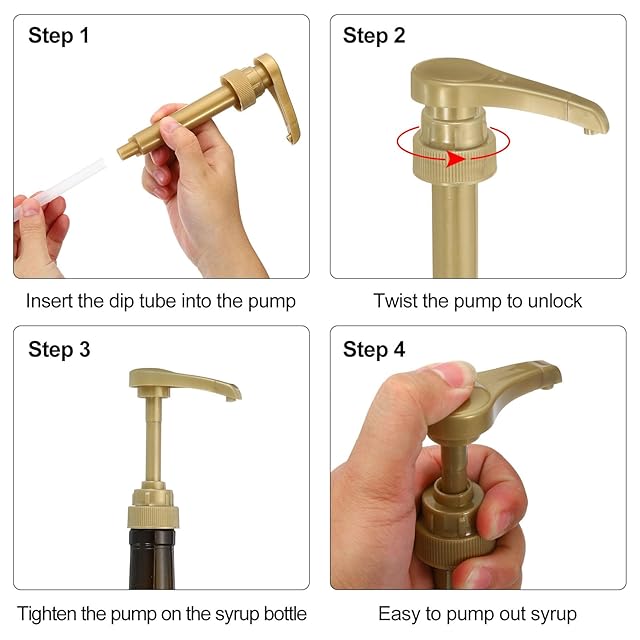 Step 1

Insert the dip tube into the pump

Step 2

Twist the pump to unlock

Step 3

Tighten the pump on the syrup bottle

Step 4

Easy to pump out syrup