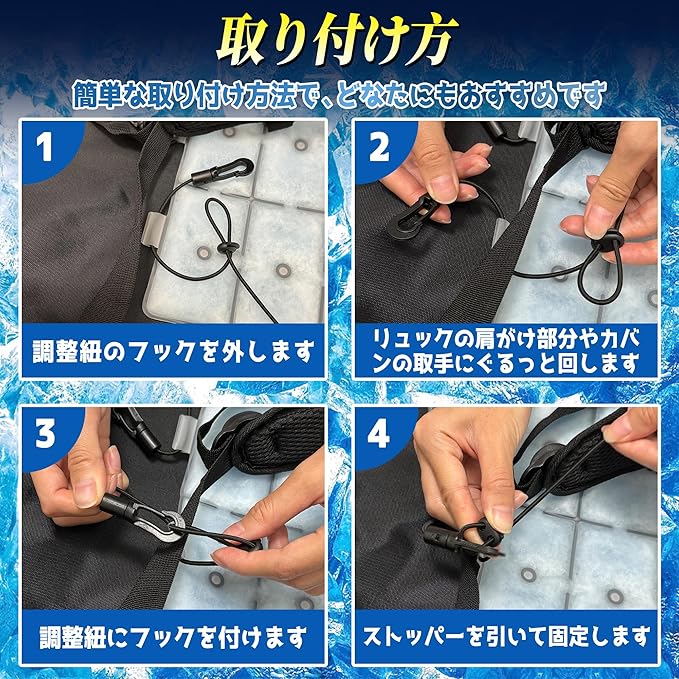 取り付け方

簡単な取り付け方法で、どなたにもおすすめです

1

調整紐のフックを外します

2

リュックの肩がけ部分やカバンの取手にぐるっと回します

3

調整紐にフックを付けます

4

ストッパーを引いて固定します