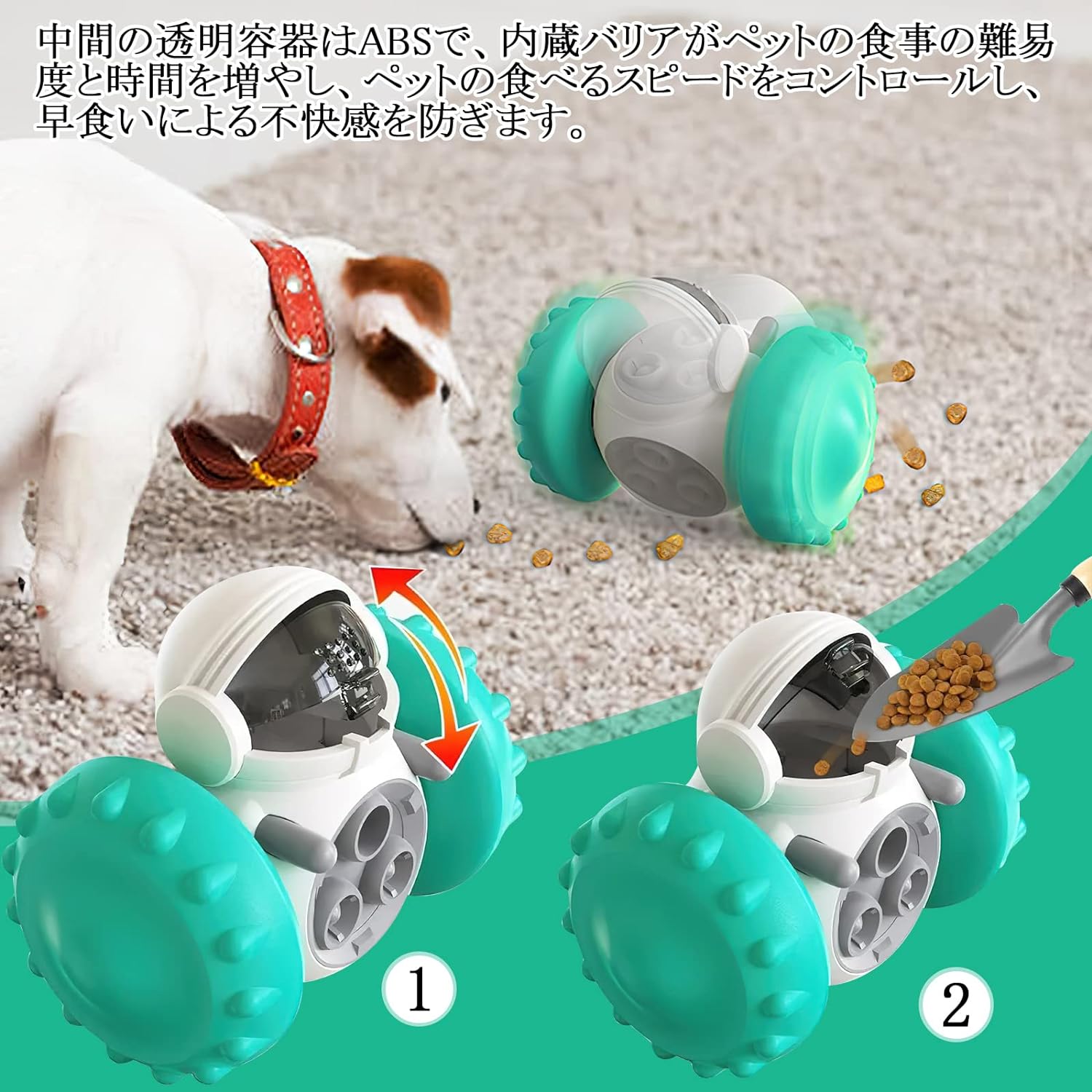 中間の透明容器はABSで、内蔵バリアがペットの食事の難易度と時間を増やし、ペットの食べるスピードをコントロールし、早食いによる不快感を防ぎます。

1

2