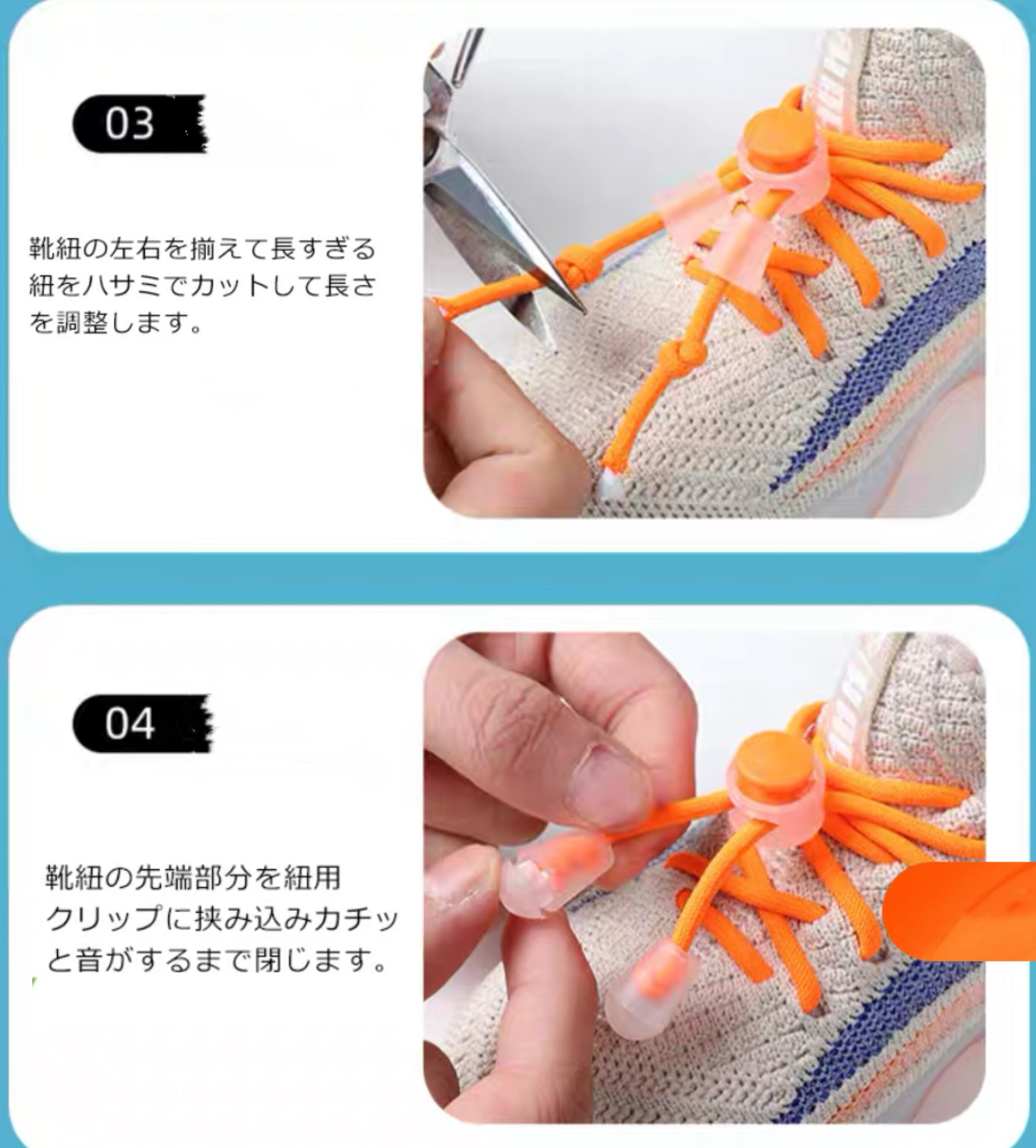 03

靴紐の左右を揃えて長すぎる紐をハサミでカットして長さを調整します。

04

靴紐の先端部分を紐用クリップに挟み込みカチッと音がするまで閉じます。