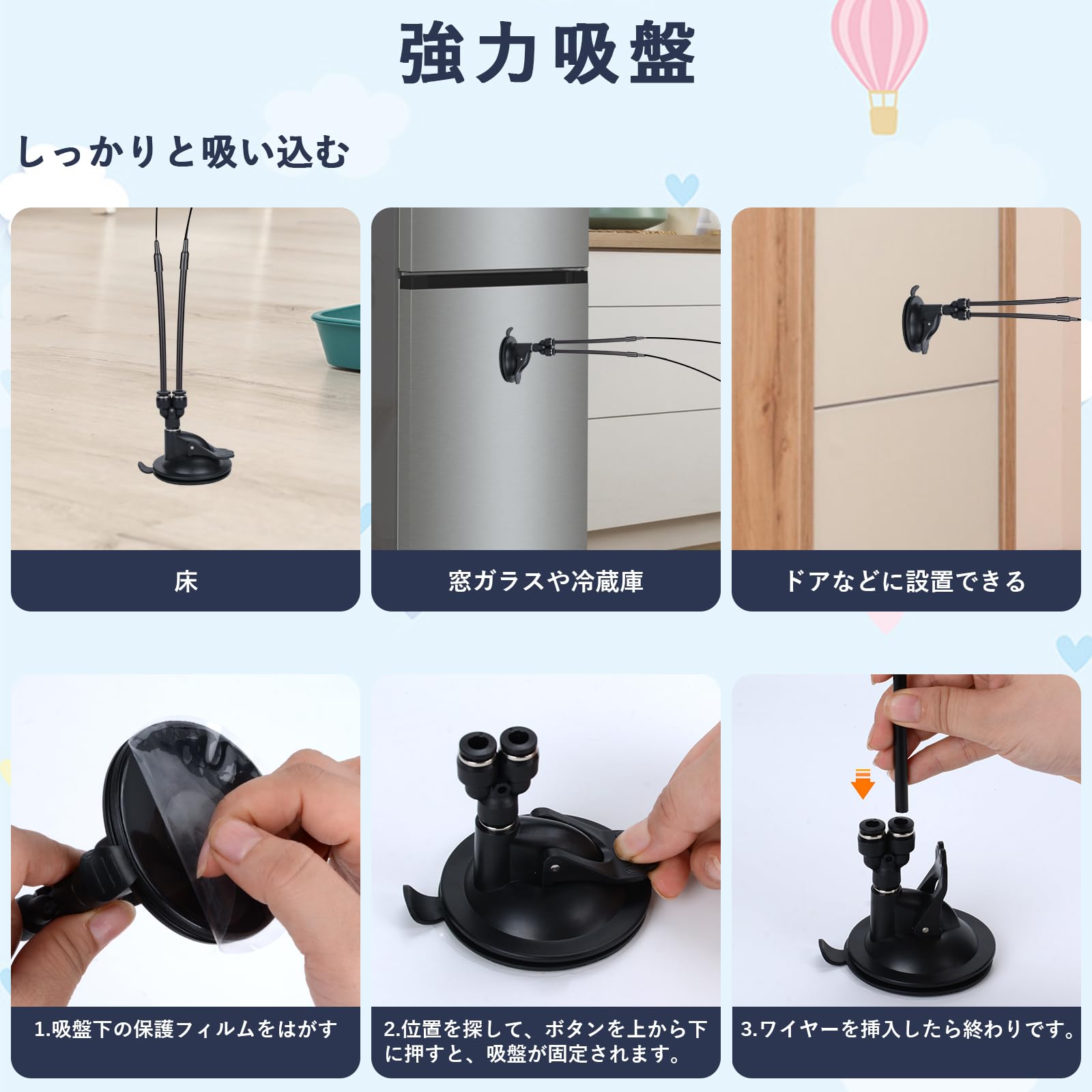 強力吸盤

しっかりと吸い込む

床

窓ガラスや冷蔵庫

ドアなどに設置できる

1.吸盤下の保護フィルムをはがす

2.位置を探して、ボタンを上から下に押すと、吸盤が固定されます。

3.ワイヤーを挿入したら終わりです。