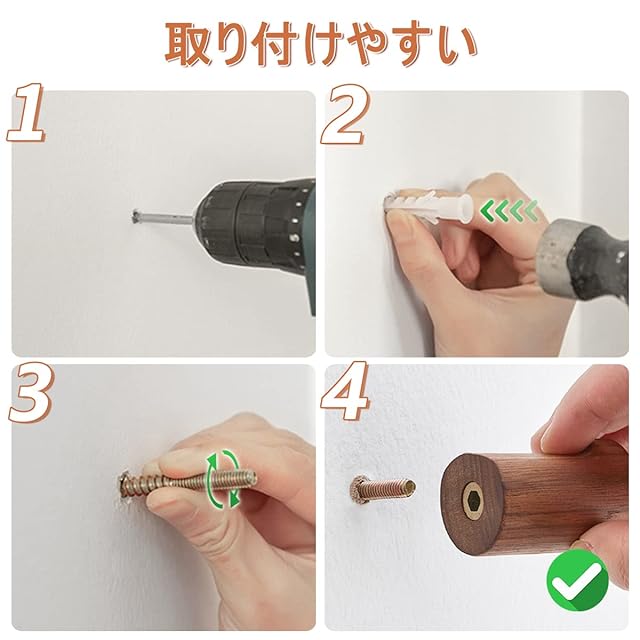 取り付けやすい

1

2

3

4