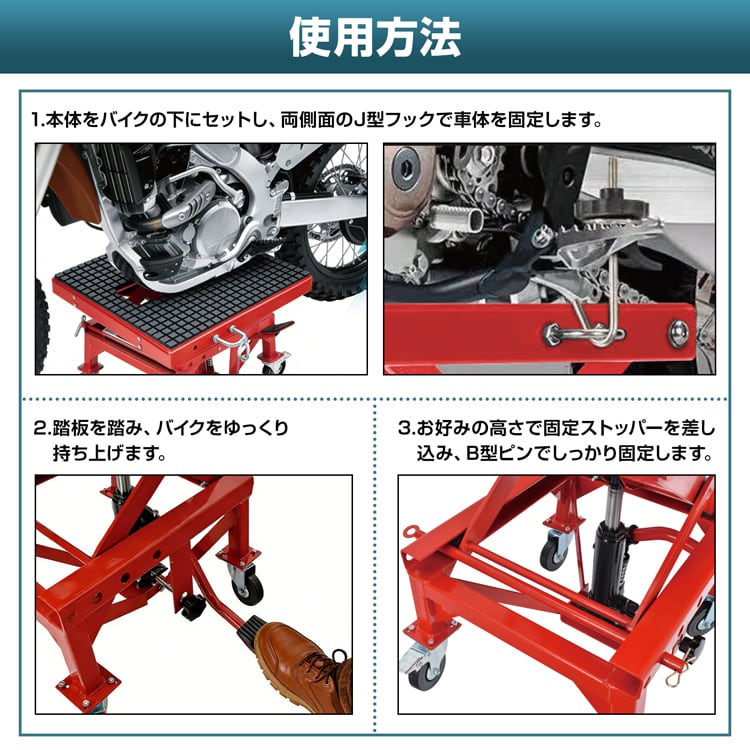 使用方法

1.本体をバイクの下にセットし、両側面のJ型フックで車体を固定します。

2.踏板を踏み、バイクをゆっくり持ち上げます。

3.お好みの高さで固定ストッパーを差し込み、B型ピンでしっかり固定します。