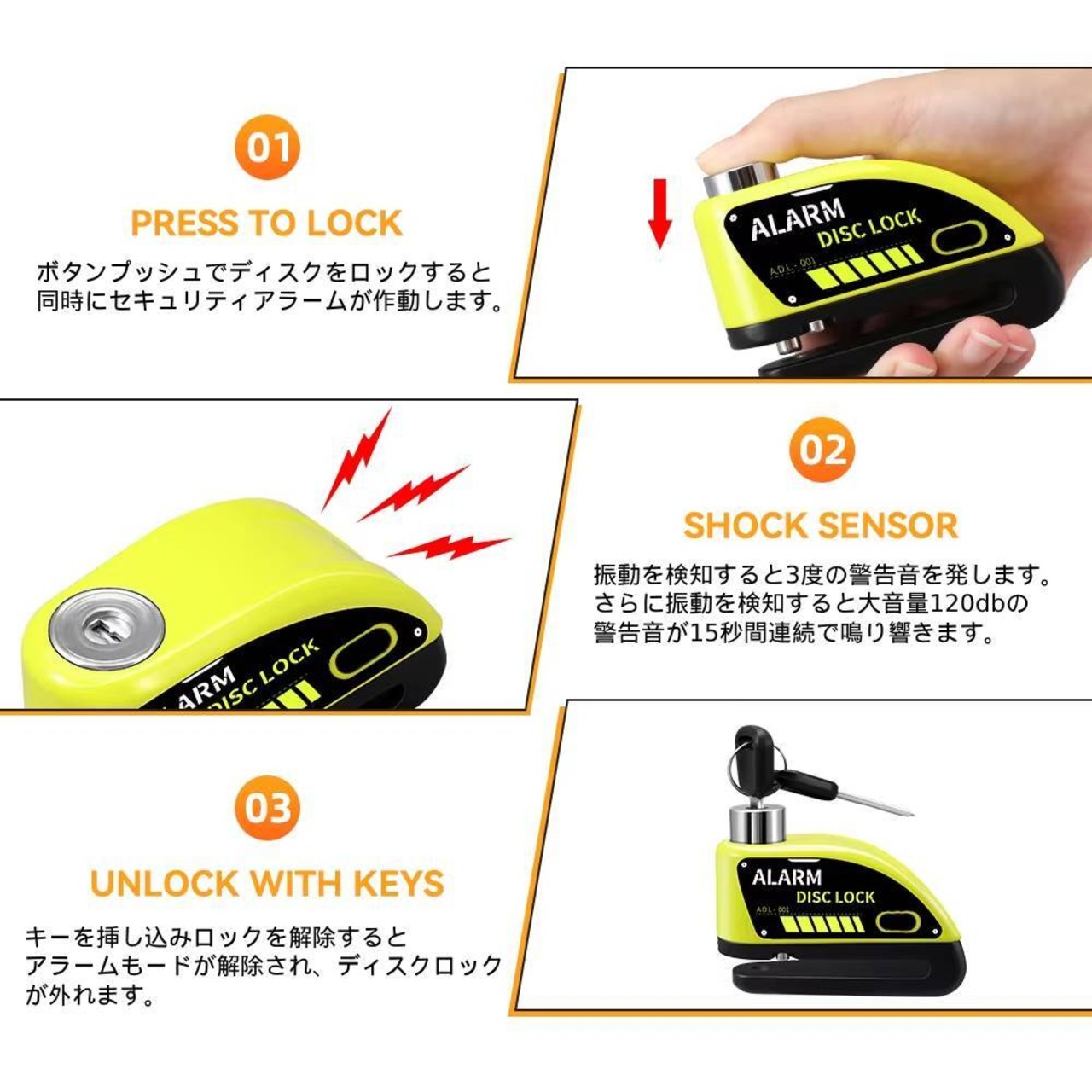 01

PRESS TO LOCK

ボタンプッシュでディスクをロックすると同時にセキュリティアラームが作動します。

ALARM
DISC LOCK
ADL-001

ALARM
DISC LOCK

02

SHOCK SENSOR

振動を検知すると3度の警告音を発します。さらに振動を検知すると大音量120dbの警告音が15秒間連続で鳴り響きます。

03

UNLOCK WITH KEYS

キーを挿し込みロックを解除するとアラームモードが解除され、ディスクロックが外れます。

ALARM
DISC LOCK
ADL-001