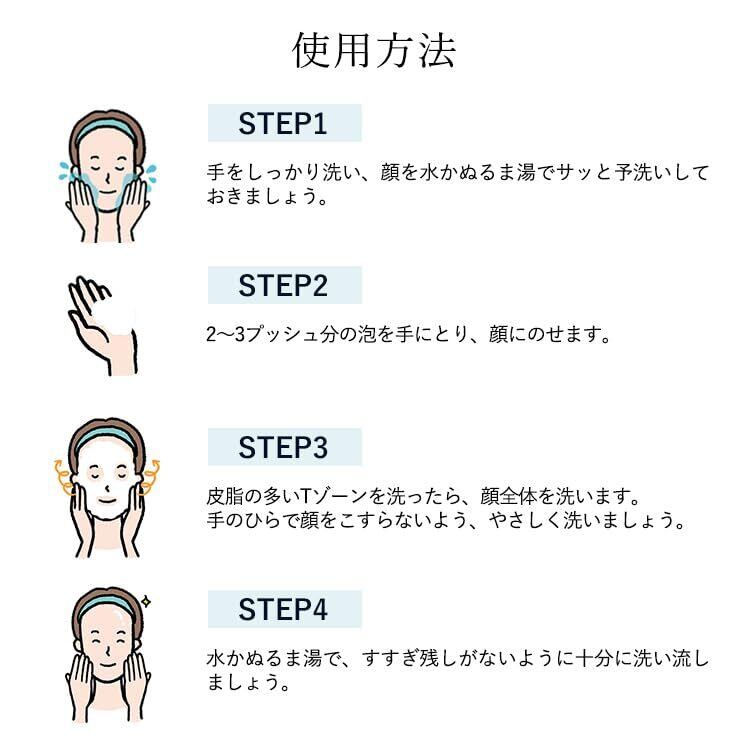 使用方法

STEP1

手をしっかり洗い、顔を水かぬるま湯でサッと予洗いしておきましょう。

STEP2

2〜3プッシュ分の泡を手にとり、顔にのせます。

STEP3

皮脂の多いTゾーンを洗ったら、顔全体を洗います。
手のひらで顔をこすらないよう、やさしく洗いましょう。

STEP4

水かぬるま湯で、すすぎ残しがないように十分に洗い流しましょう。