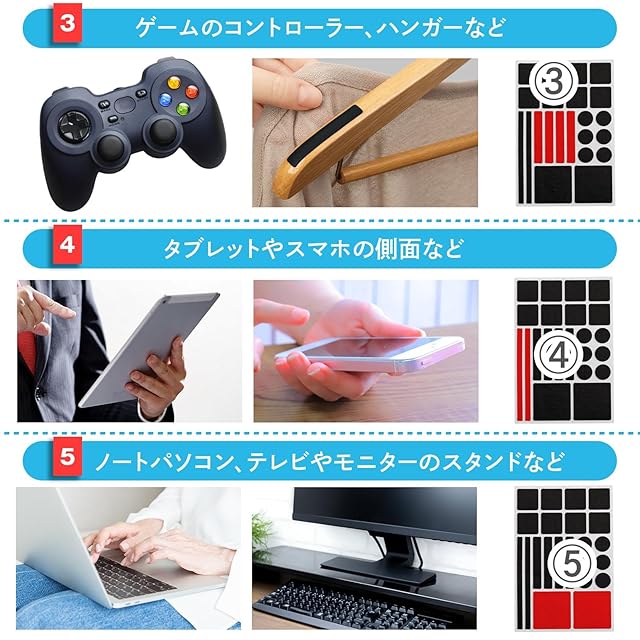 3 ゲームのコントローラー、ハンガーなど

③

4 タブレットやスマホの側面など

④

5 ノートパソコン、テレビやモニターのスタンドなど

⑤