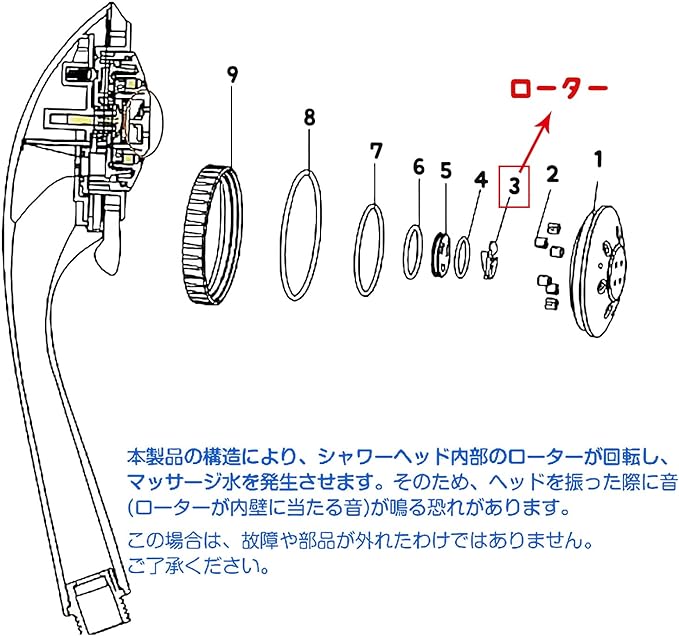 9
8
7
6
5
4
3
2
1

ローター

本製品の構造により、シャワーヘッド内部のローターが回転し、マッサージ水を発生させます。そのため、ヘッドを振った際に音(ローターが内壁に当たる音)が鳴る恐れがあります。

この場合は、故障や部品が外れたわけではありません。ご了承ください。