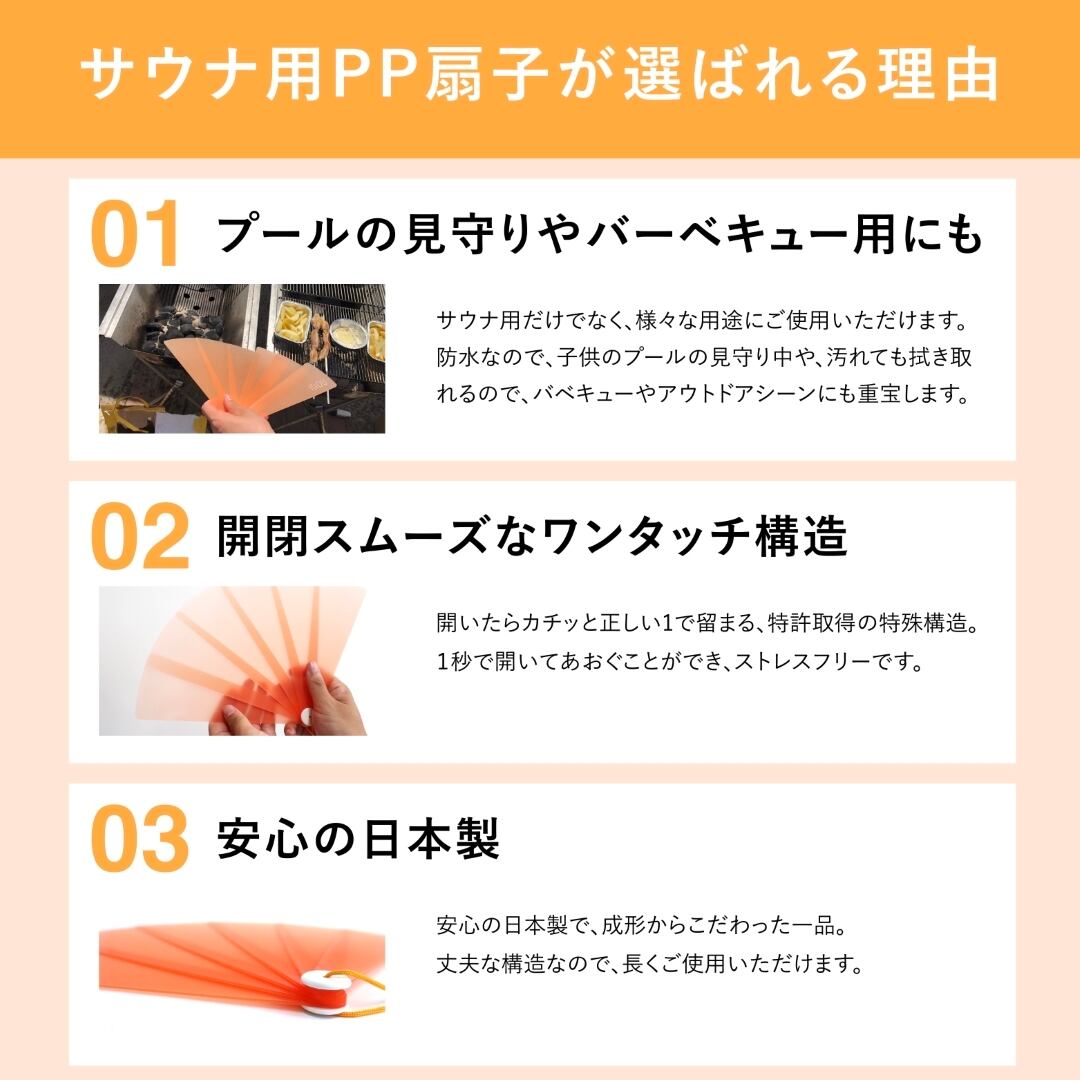 サウナ用PP扇子が選ばれる理由

01 プールの見守りやバーベキュー用にも

サウナ用だけでなく、様々な用途にご使用いただけます。防水なので、子供のプールの見守り中や、汚れても拭き取れるので、バベキューやアウトドアシーンにも重宝します。

02 開閉スムーズなワンタッチ構造

開いたらカチッと正しい1で留まる、特許取得の特殊構造。1秒で開いてあおぐことができ、ストレスフリーです。

03 安心の日本製

安心の日本製で、成形からこだわった一品。丈夫な構造なので、長くご使用いただけます。