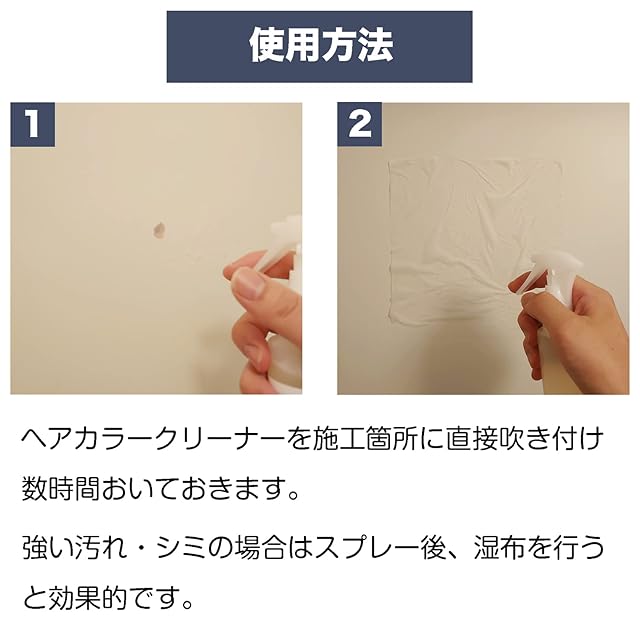 使用方法

1

2

ヘアカラークリーナーを施工箇所に直接吹き付け数時間おいておきます。

強い汚れ・シミの場合はスプレー後、湿布を行うと効果的です。