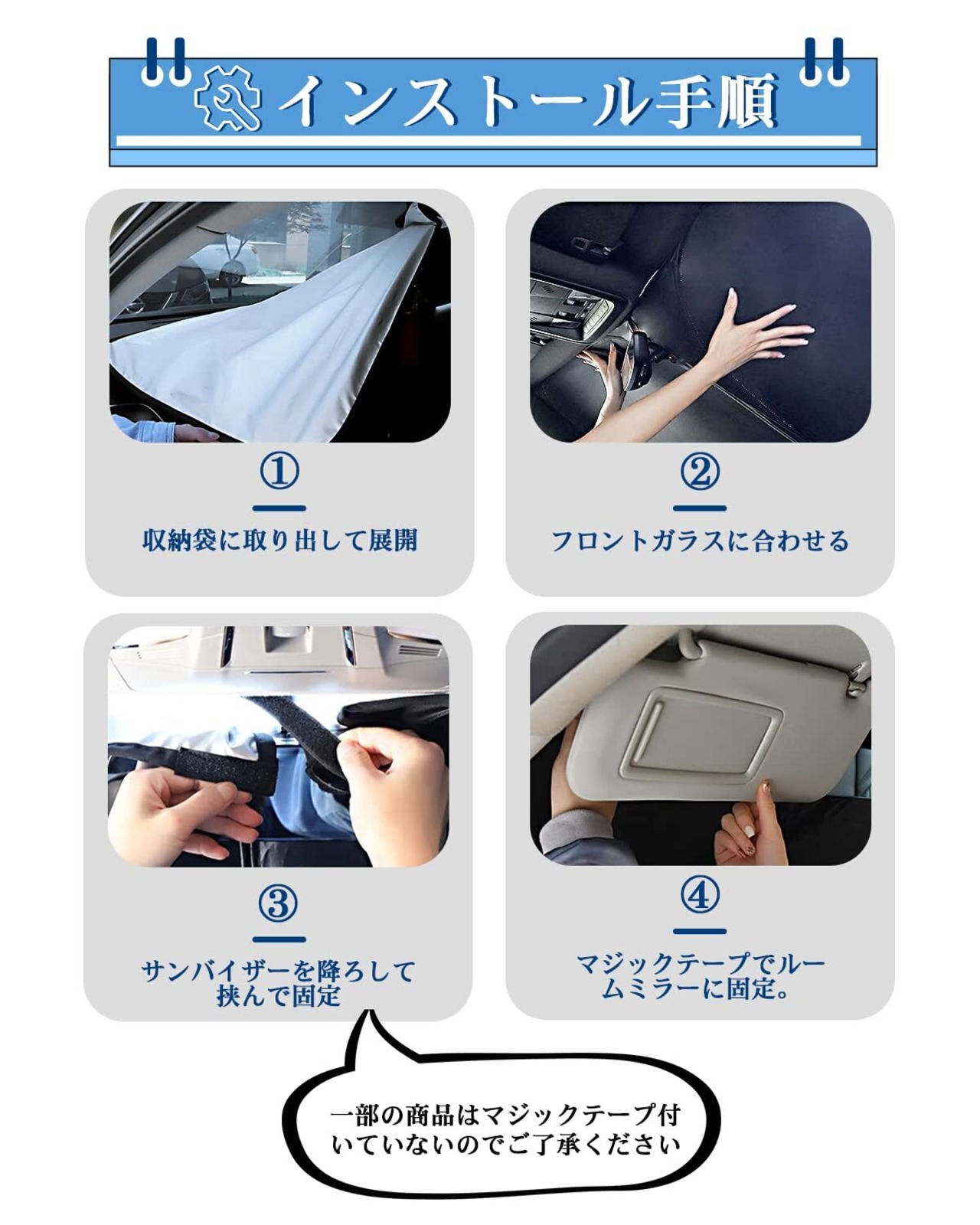 インストール手順

①
収納袋に取り出して展開

②
フロントガラスに合わせる

③
サンバイザーを降ろして挟んで固定

④
マジックテープでルームミラーに固定。

一部の商品はマジックテープ付いていないのでご了承ください