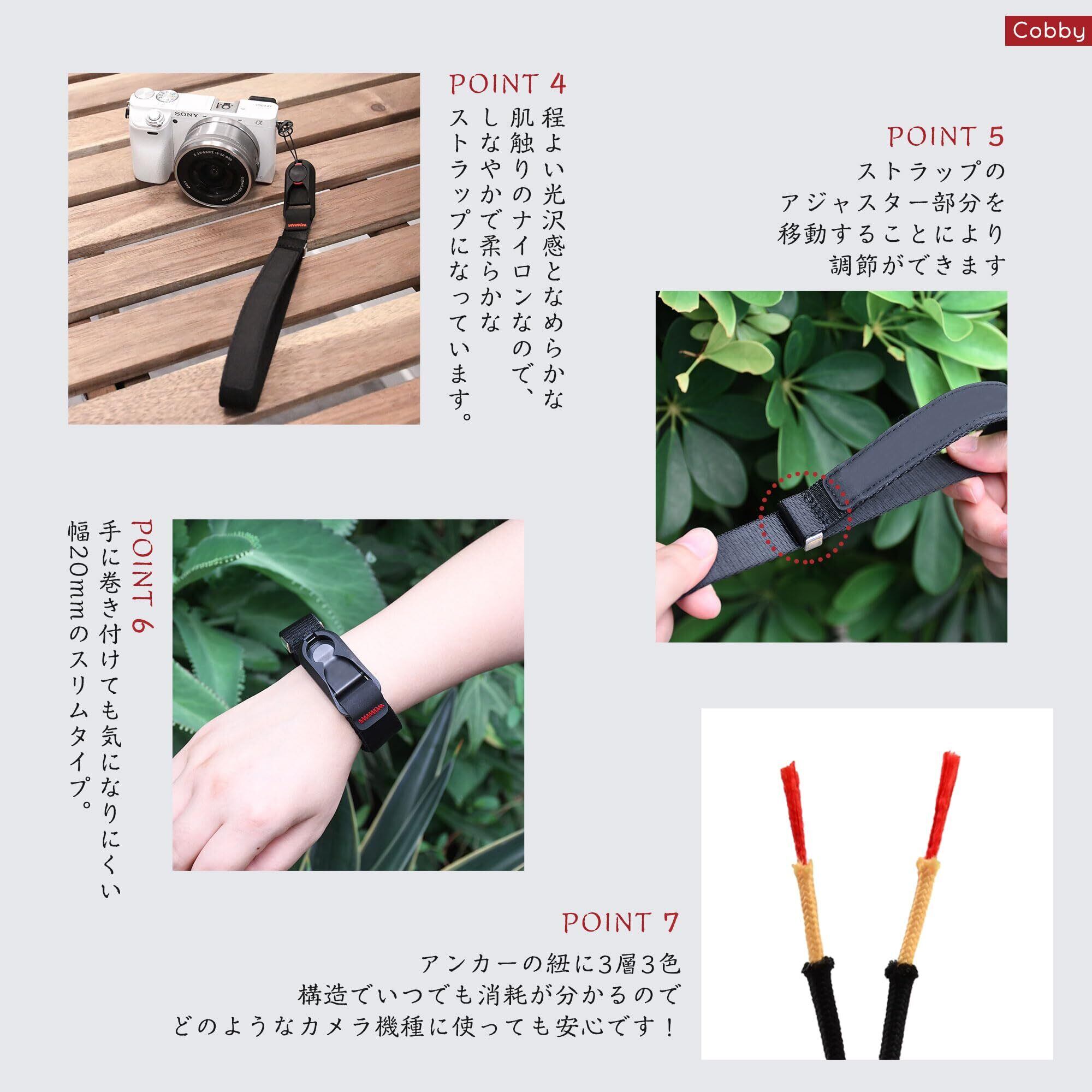 Cobby

SONY

POINT 4
程よい光沢感となめらかな肌触りのナイロンなので、しなやかで柔らかなストラップになっています。

POINT 5
ストラップのアジャスター部分を移動することにより調節ができます

POINT 6
手に巻き付けても気になりにくい幅20mmのスリムタイプ。

POINT 7
アンカーの紐に3層3色構造でいつでも消耗が分かるのでどのようなカメラ機種に使っても安心です！