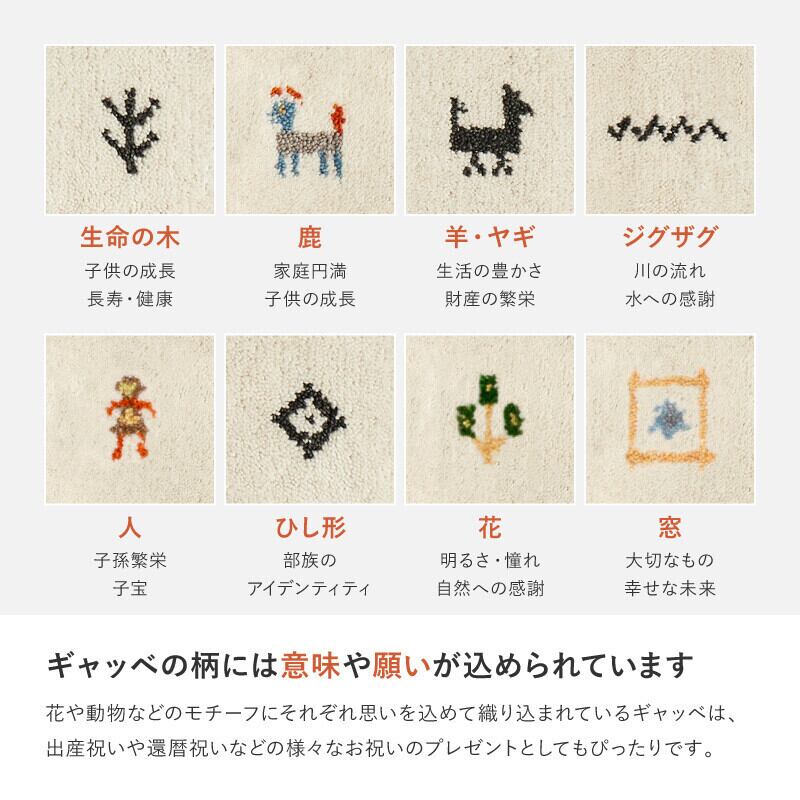 生命の木
子供の成長
長寿・健康

鹿
家庭円満
子供の成長

羊・ヤギ
生活の豊かさ
財産の繁栄

ジグザグ
川の流れ
水への感謝

人
子孫繁栄
子宝

ひし形
部族の
アイデンティティ

花
明るさ・憧れ
自然への感謝

窓
大切なもの
幸せな未来

ギャッベの柄には意味や願いが込められています

花や動物などのモチーフにそれぞれ思いを込めて織り込まれているギャッベは、出産祝いや還暦祝いなどの様々なお祝いのプレゼントとしてもぴったりです。