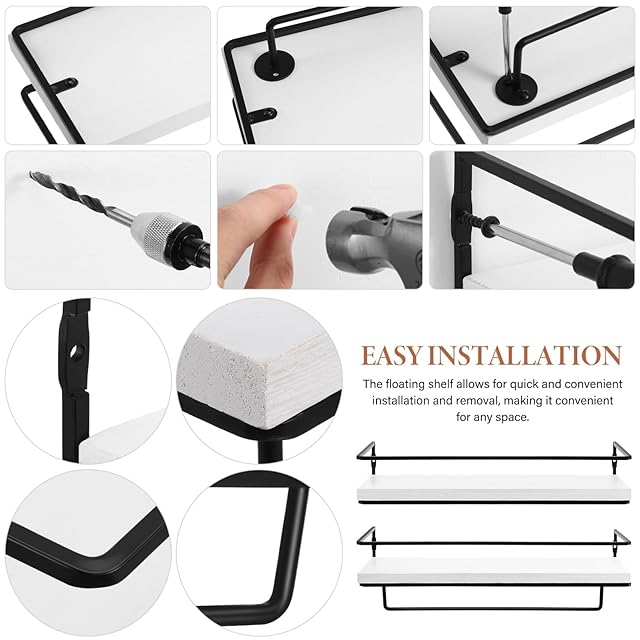 EASY INSTALLATION

The floating shelf allows for quick and convenient installation and removal, making it convenient for any space.