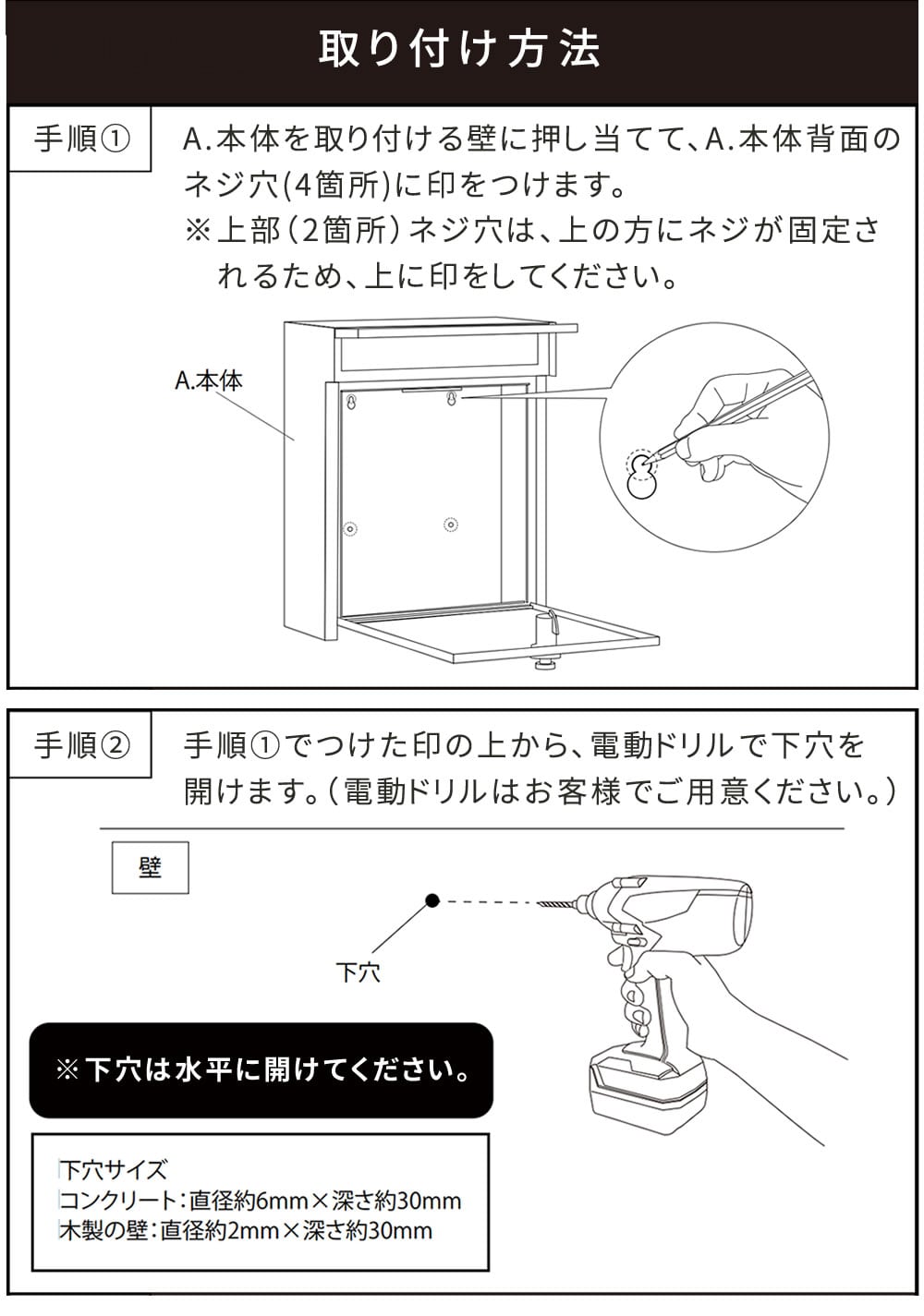 取り付け方法

手順①

A.本体を取り付ける壁に押し当てて、A.本体背面のネジ穴(4箇所)に印をつけます。
※上部(2箇所)ネジ穴は、上の方にネジが固定されるため、上に印をしてください。

A.本体

手順②

手順①でつけた印の上から、電動ドリルで下穴を開けます。(電動ドリルはお客様でご用意ください。)

壁

下穴

※下穴は水平に開けてください。

下穴サイズ
コンクリート:直径約6mm×深さ約30mm
木製の壁:直径約2mm×深さ約30mm