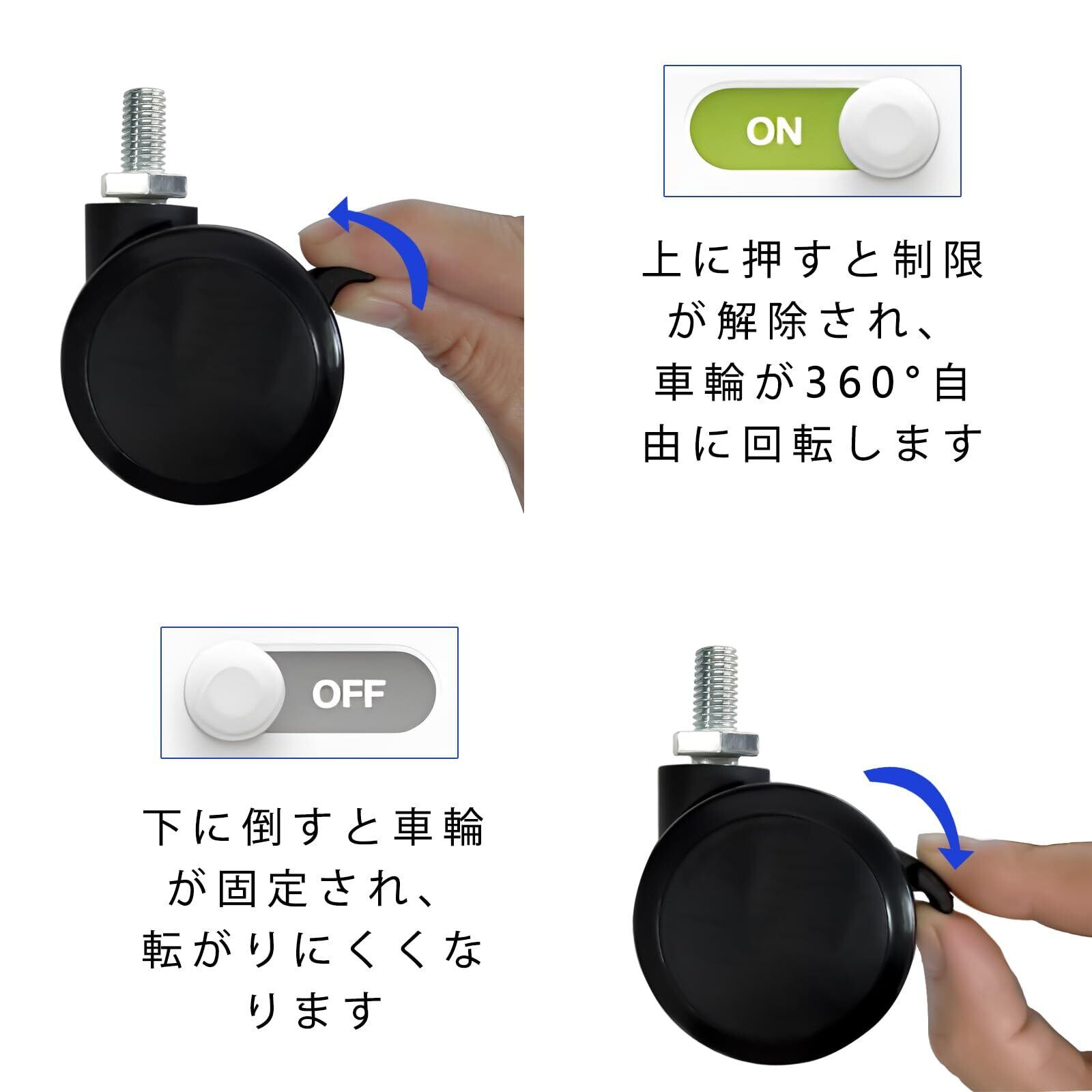 ON

上に押すと制限が解除され、車輪が360°自由に回転します

OFF

下に倒すと車輪が固定され、転がりにくくなります