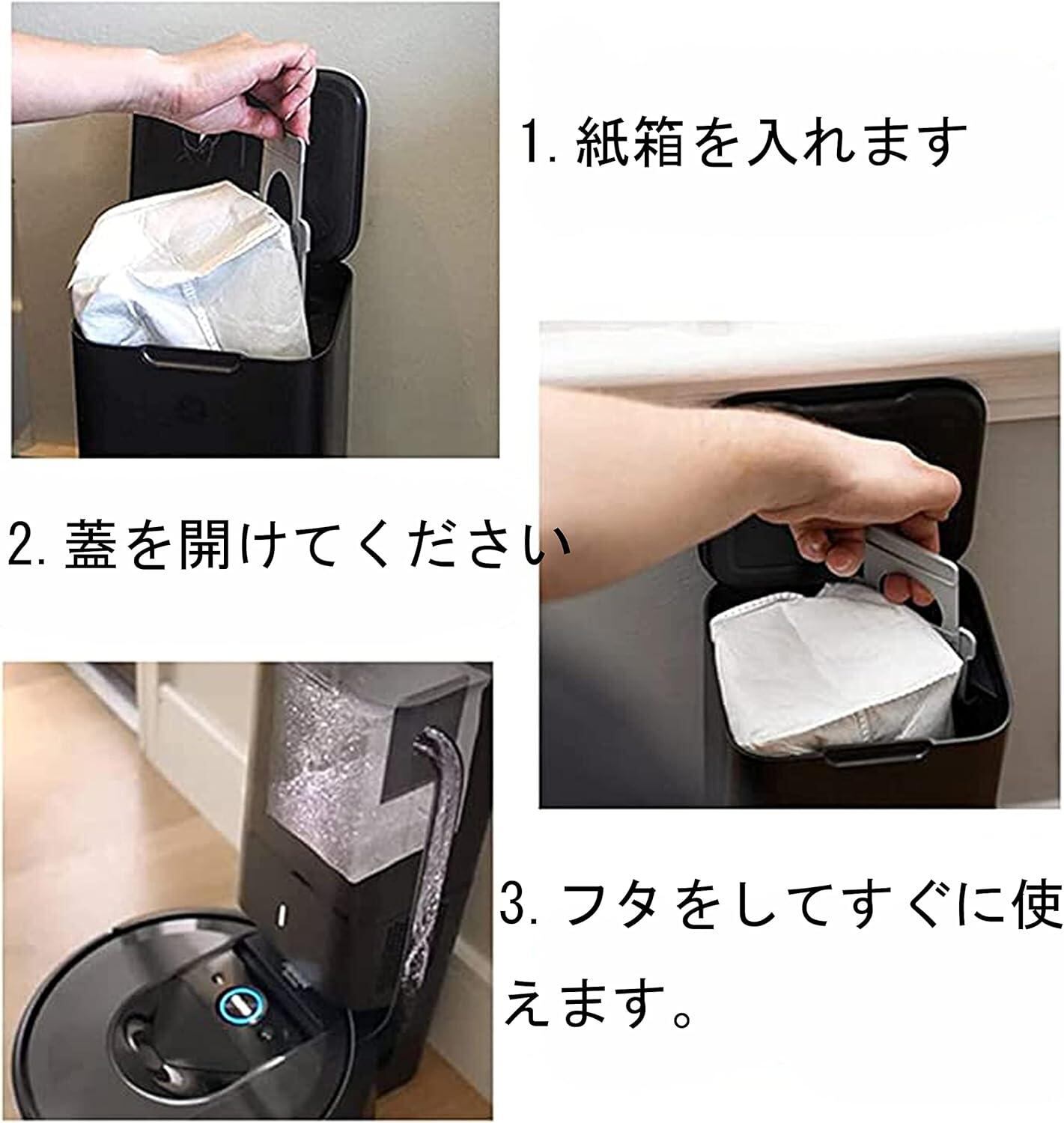 1. 紙箱を入れます

2. 蓋を開けてください

3. フタをしてすぐに使えます。