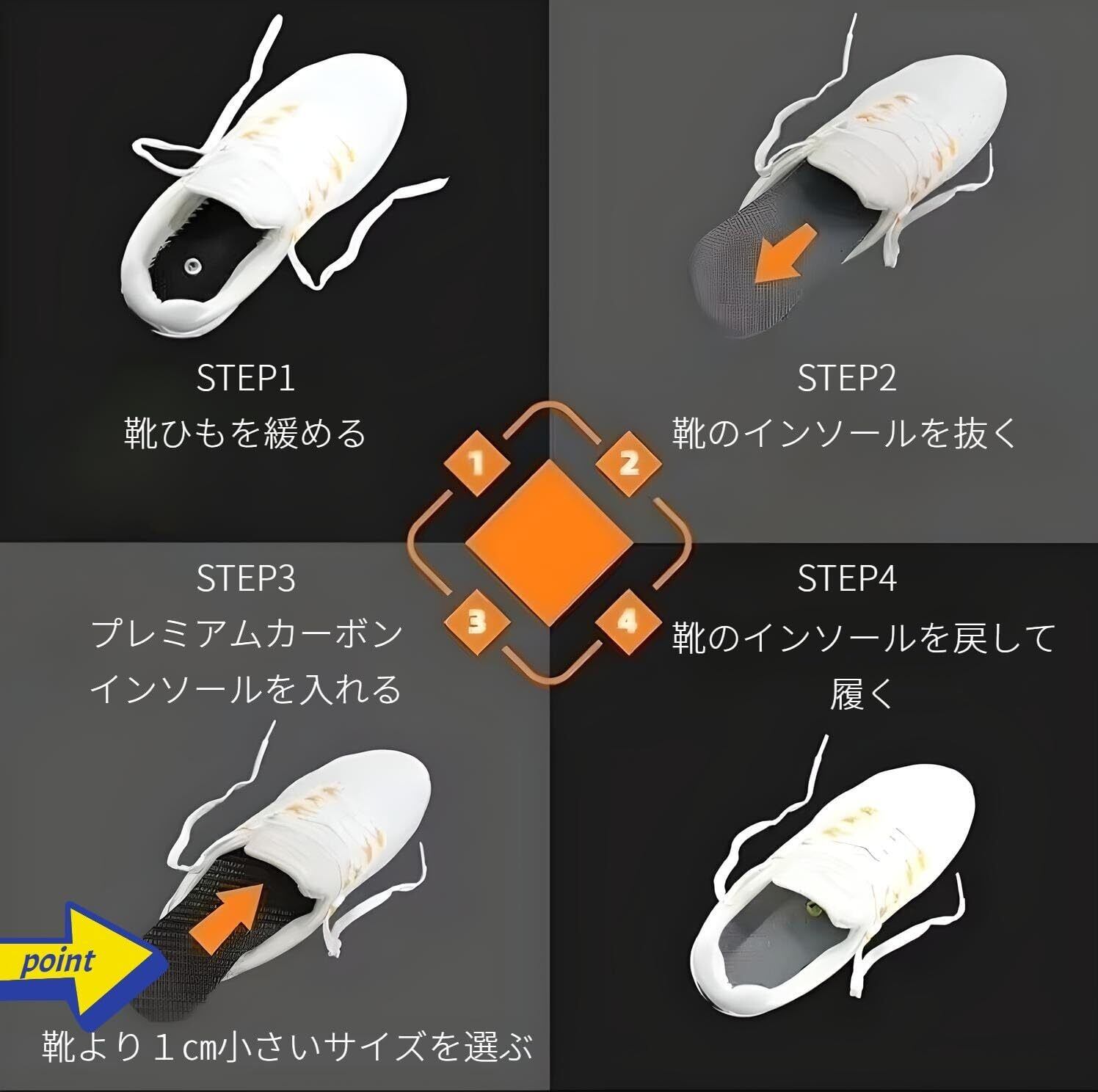 STEP1
靴ひもを緩める

STEP2
靴のインソールを抜く

1
2
3
4

STEP3
プレミアムカーボンインソールを入れる

STEP4
靴のインソールを戻して履く

point
靴より１cm小さいサイズを選ぶ