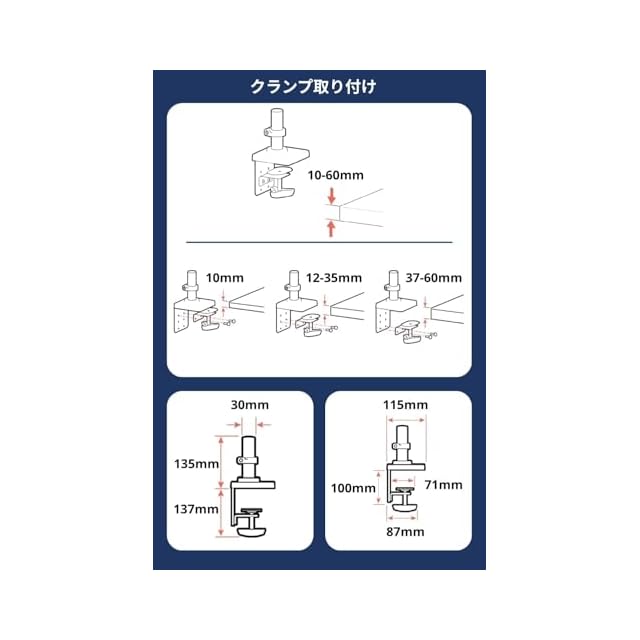 クランプ取り付け

10-60mm

10mm

12-35mm

37-60mm

30mm

135mm

137mm

115mm

100mm

71mm

87mm