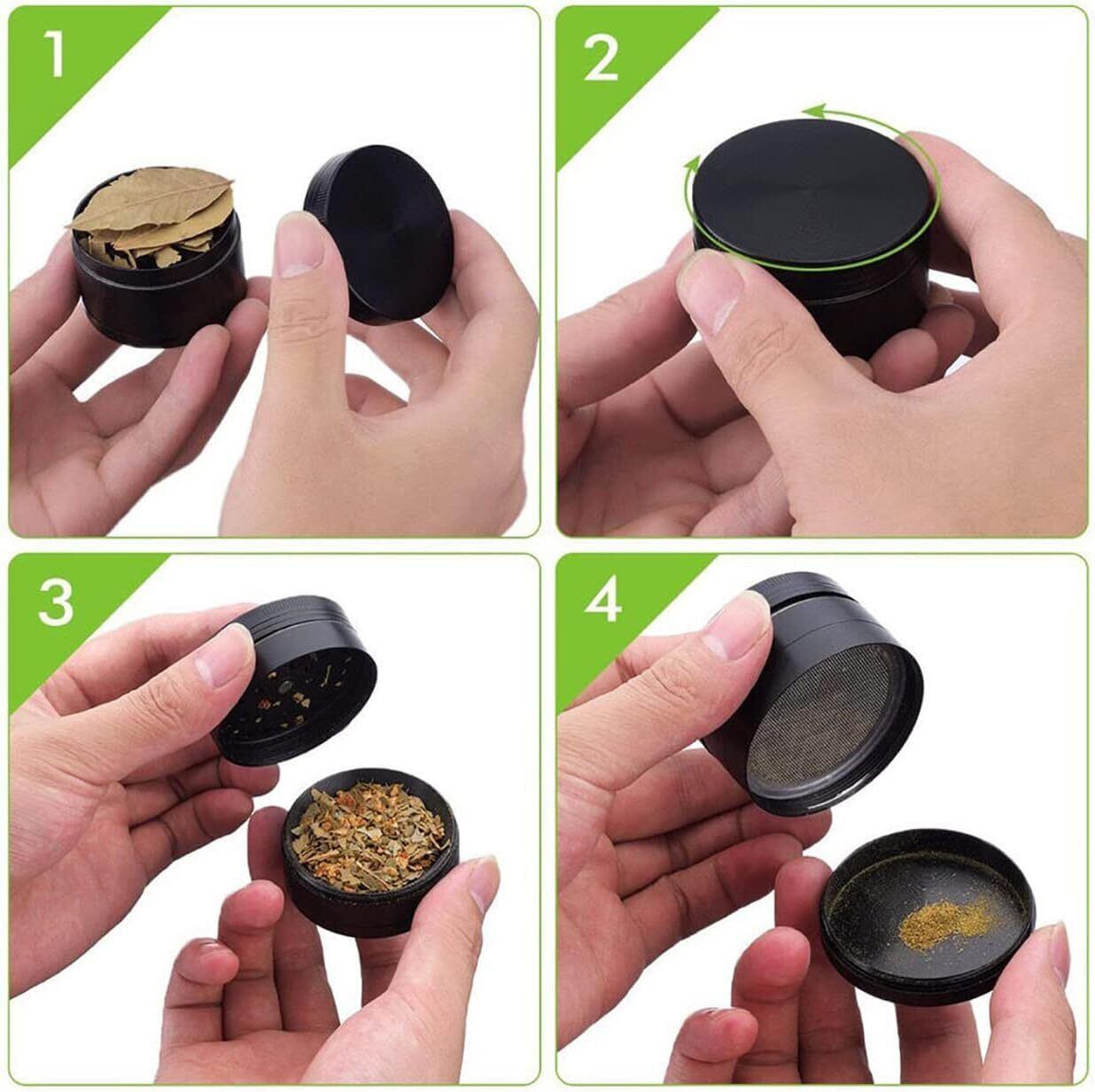 1

2

3

4