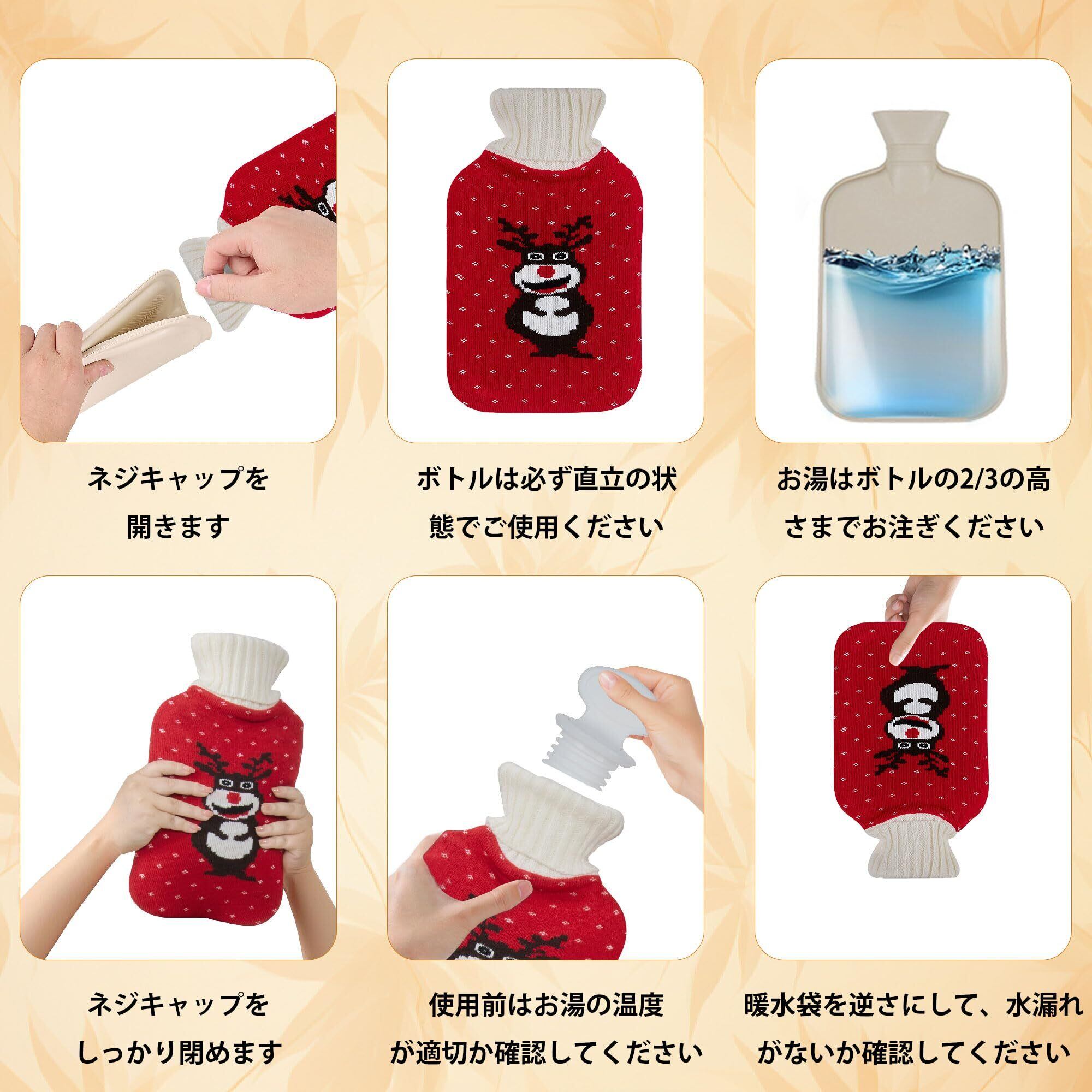 ネジキャップを開きます

ボトルは必ず直立の状態でご使用ください

お湯はボトルの2/3の高さまでお注ぎください

ネジキャップをしっかり閉めます

使用前はお湯の温度が適切か確認してください

暖水袋を逆さにして、水漏れがないか確認してください