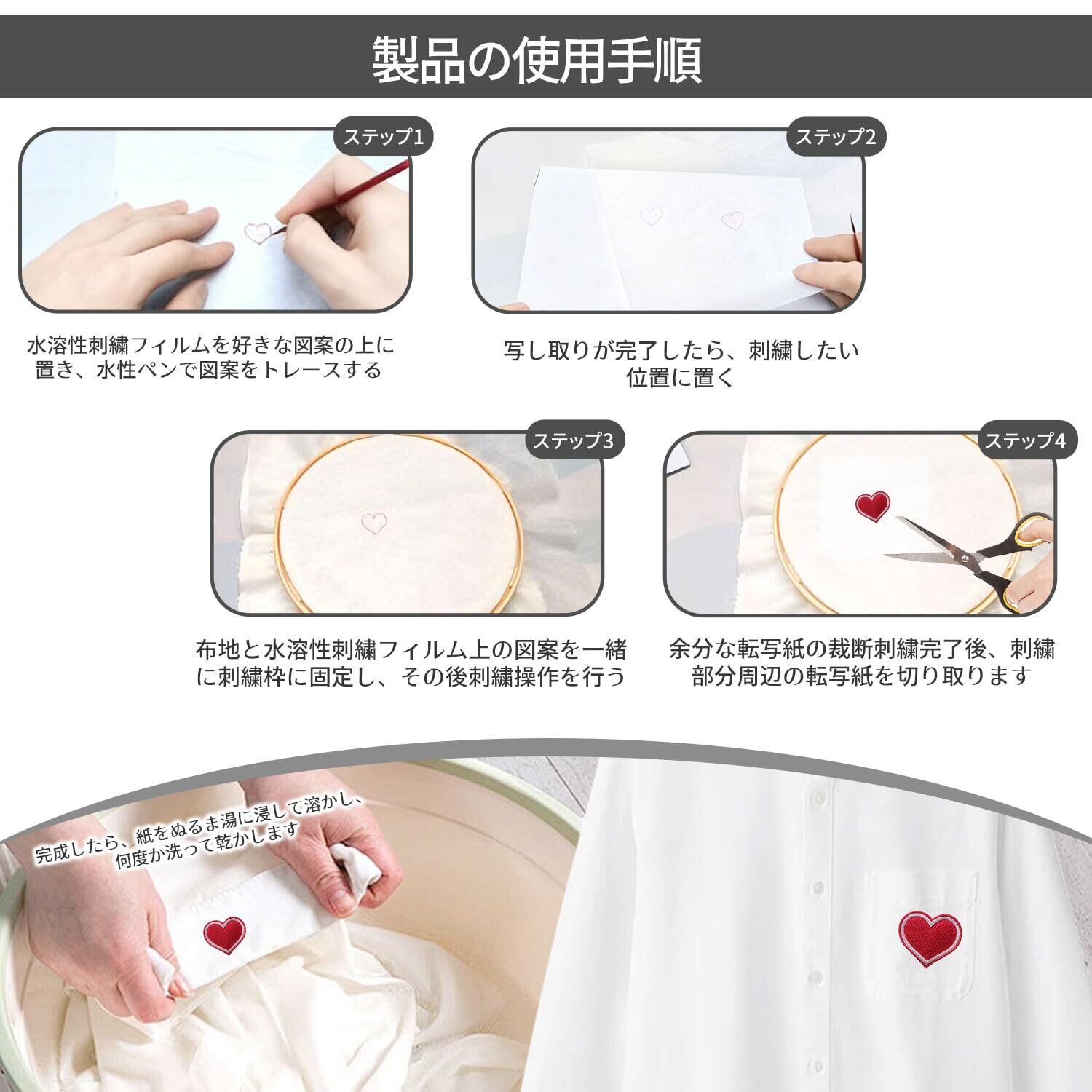 製品の使用手順

ステップ1

水溶性刺繍フィルムを好きな図案の上に置き、水性ペンで図案をトレースする

ステップ2

写し取りが完了したら、刺繍したい位置に置く

ステップ3

布地と水溶性刺繍フィルム上の図案を一緒に刺繍枠に固定し、その後刺繍操作を行う

ステップ4

余分な転写紙の裁断刺繍完了後、刺繍部分周辺の転写紙を切り取ります

完成したら、紙をぬるま湯に浸して溶かし、何度か洗って乾かします