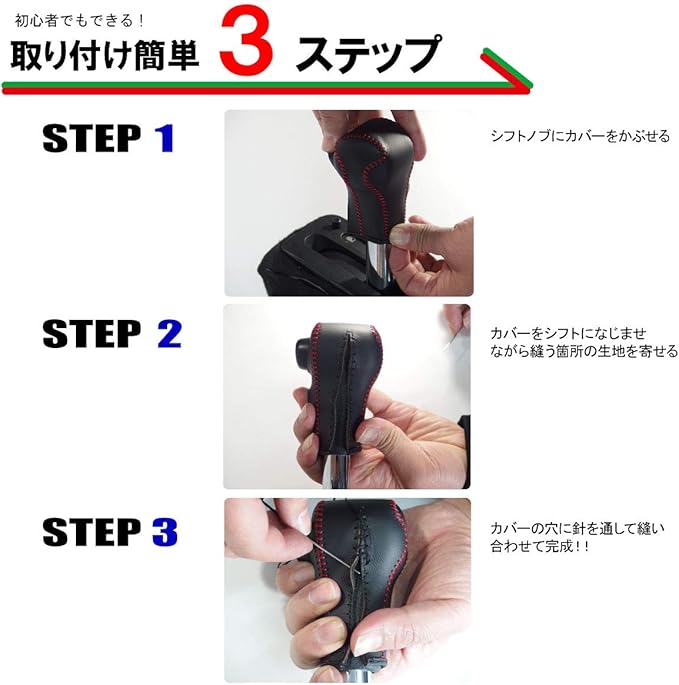 初心者でもできる！

取り付け簡単 3 ステップ

STEP 1

シフトノブにカバーをかぶせる

STEP 2

カバーをシフトになじませながら縫う箇所の生地を寄せる

STEP 3

カバーの穴に針を通して縫い合わせて完成！！