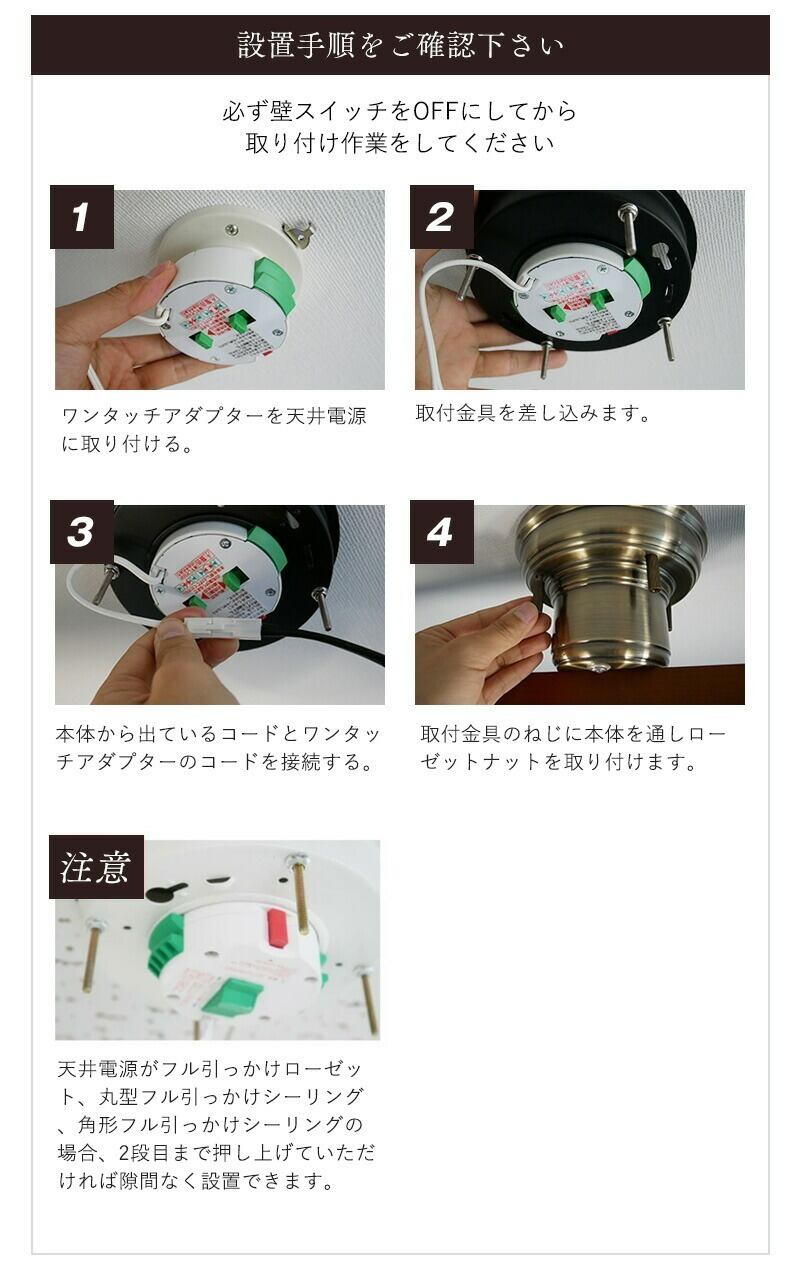 設置手順をご確認下さい

必ず壁スイッチをOFFにしてから
取り付け作業をしてください

1

ワンタッチアダプターを天井電源に取り付ける。

2

取付金具を差し込みます。

3

本体から出ているコードとワンタッチアダプターのコードを接続する。

4

取付金具のねじに本体を通しローゼットナットを取り付けます。

注意

天井電源がフル引っかけローゼット、丸型フル引っかけシーリング、角形フル引っかけシーリングの場合、2段目まで押し上げていただければ隙間なく設置できます。