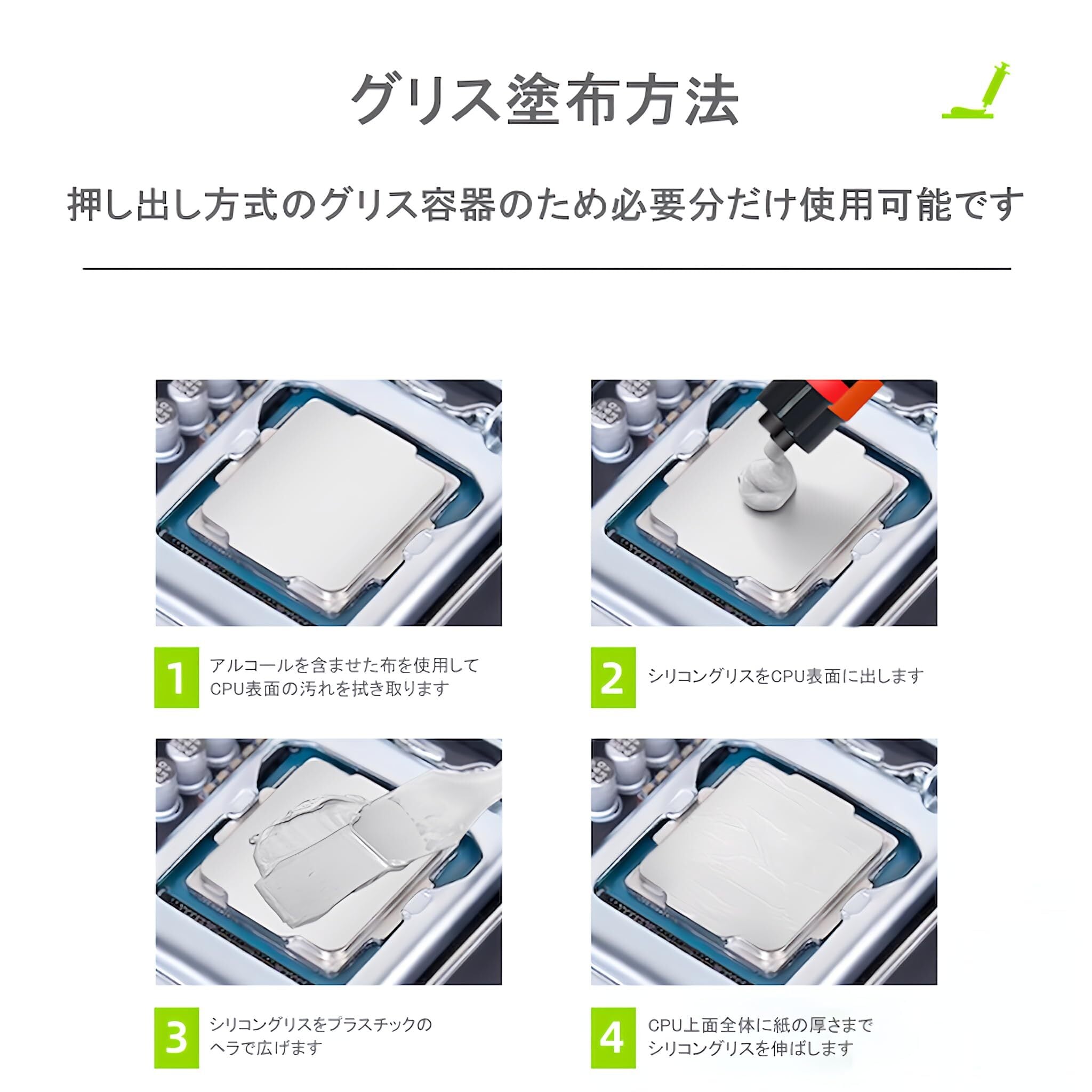 グリス塗布方法

押し出し方式のグリス容器のため必要分だけ使用可能です

1
アルコールを含ませた布を使用してCPU表面の汚れを拭き取ります

2
シリコングリスをCPU表面に出します

3
シリコングリスをプラスチックのヘラで広げます

4
CPU上面全体に紙の厚さまでシリコングリスを伸ばします