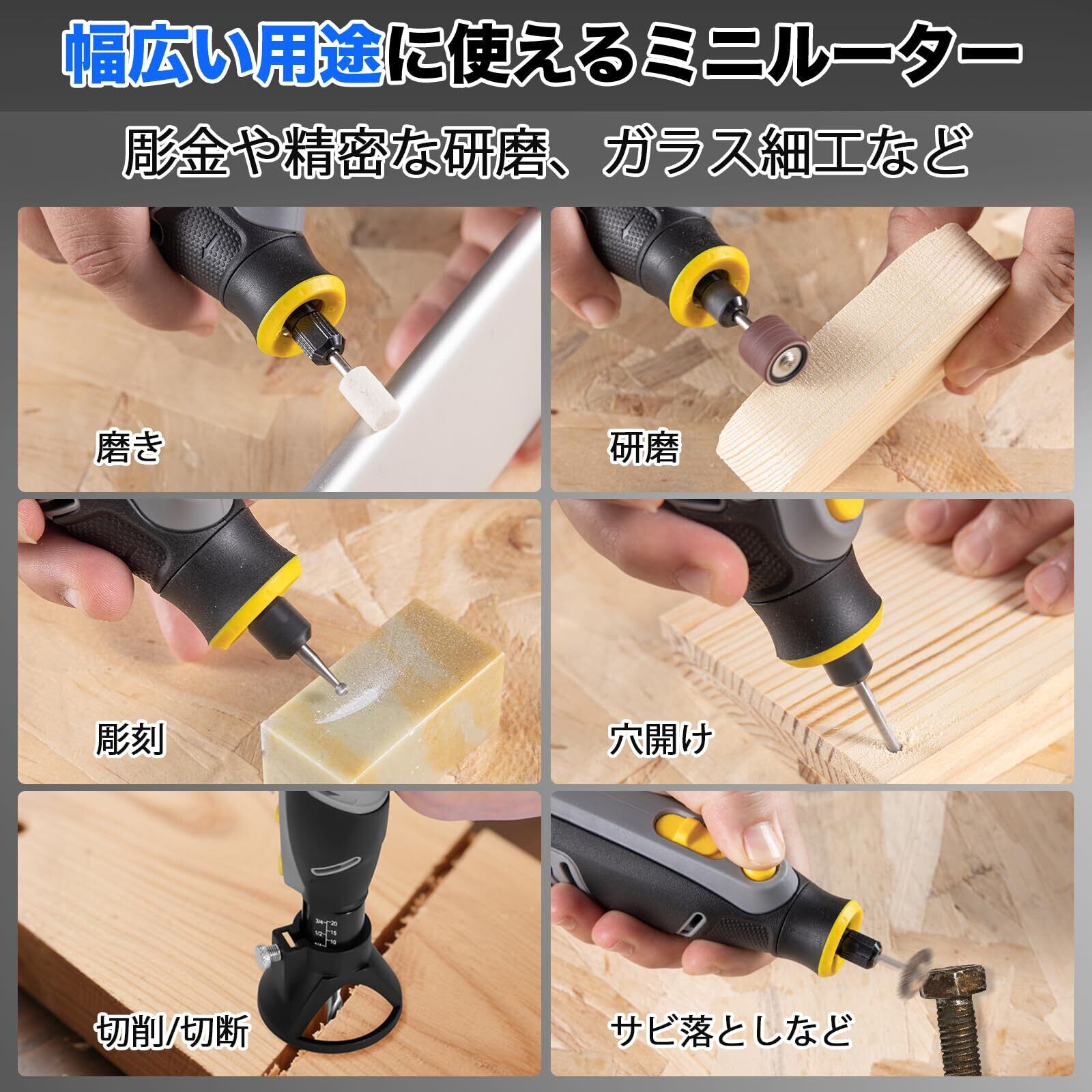 幅広い用途に使えるミニルーター

彫金や精密な研磨、ガラス細工など

磨き

研磨

彫刻

穴開け

3/4 20
1/2 15
10

切削/切断

サビ落としなど