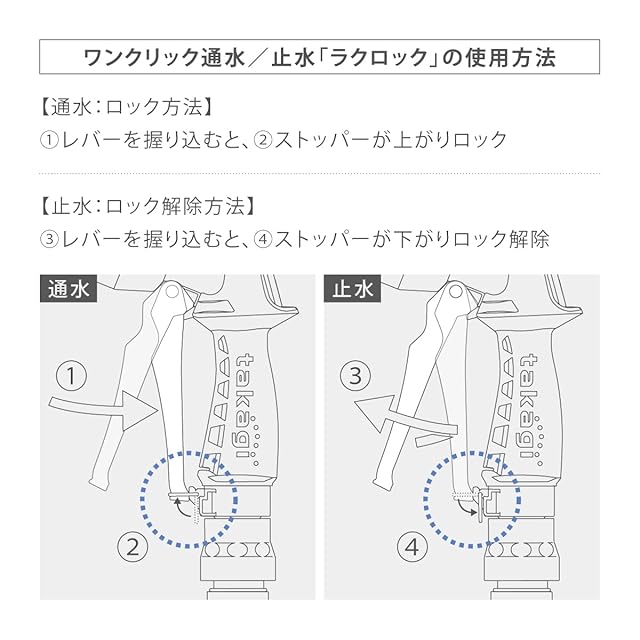 ワンクリック通水／止水「ラクロック」の使用方法

【通水：ロック方法】
①レバーを握り込むと、②ストッパーが上がりロック

【止水：ロック解除方法】
③レバーを握り込むと、④ストッパーが下がりロック解除

通水

①

takagi

②

止水

③

takagi

④