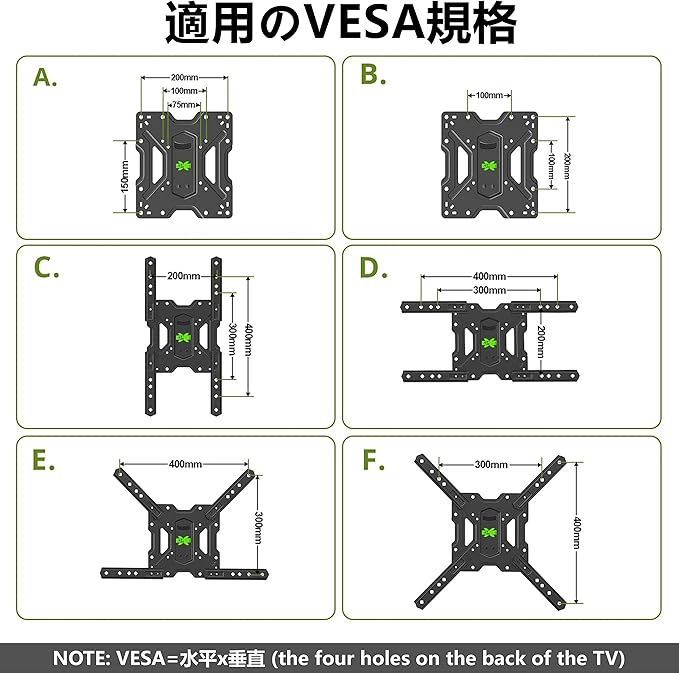 適用のVESA規格

A.
200mm
100mm
75mm
150mm

B.
100mm
100mm
200mm

C.
200mm
300mm
400mm

D.
400mm
300mm
200mm

E.
400mm
300mm

F.
300mm
400mm

NOTE: VESA=水平x垂直 (the four holes on the back of the TV)