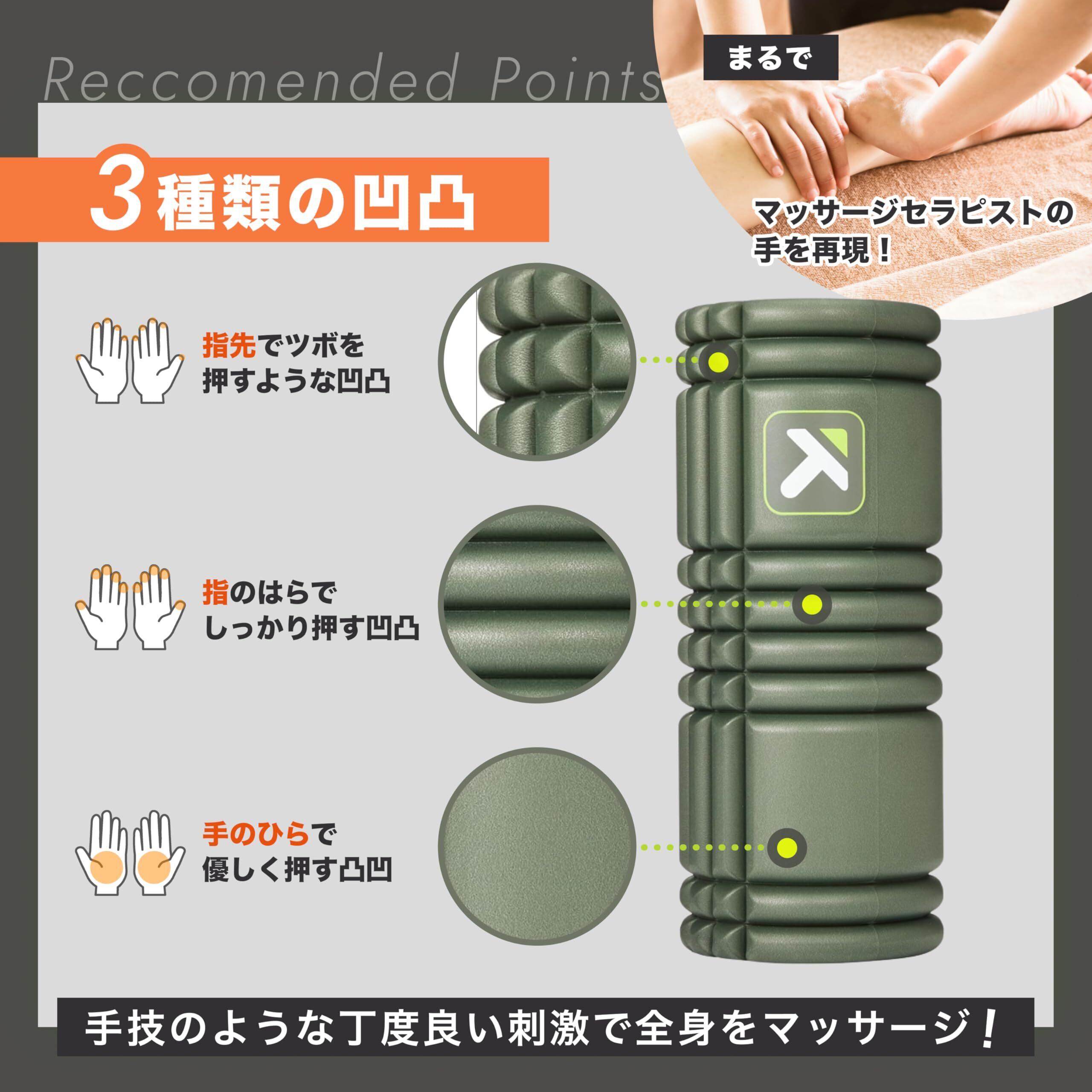 Reccomended Points

まるで

マッサージセラピストの手を再現！

3種類の凹凸

指先でツボを押すような凹凸

指のはらでしっかり押す凹凸

手のひらで優しく押す凸凹

手技のような丁度良い刺激で全身をマッサージ！