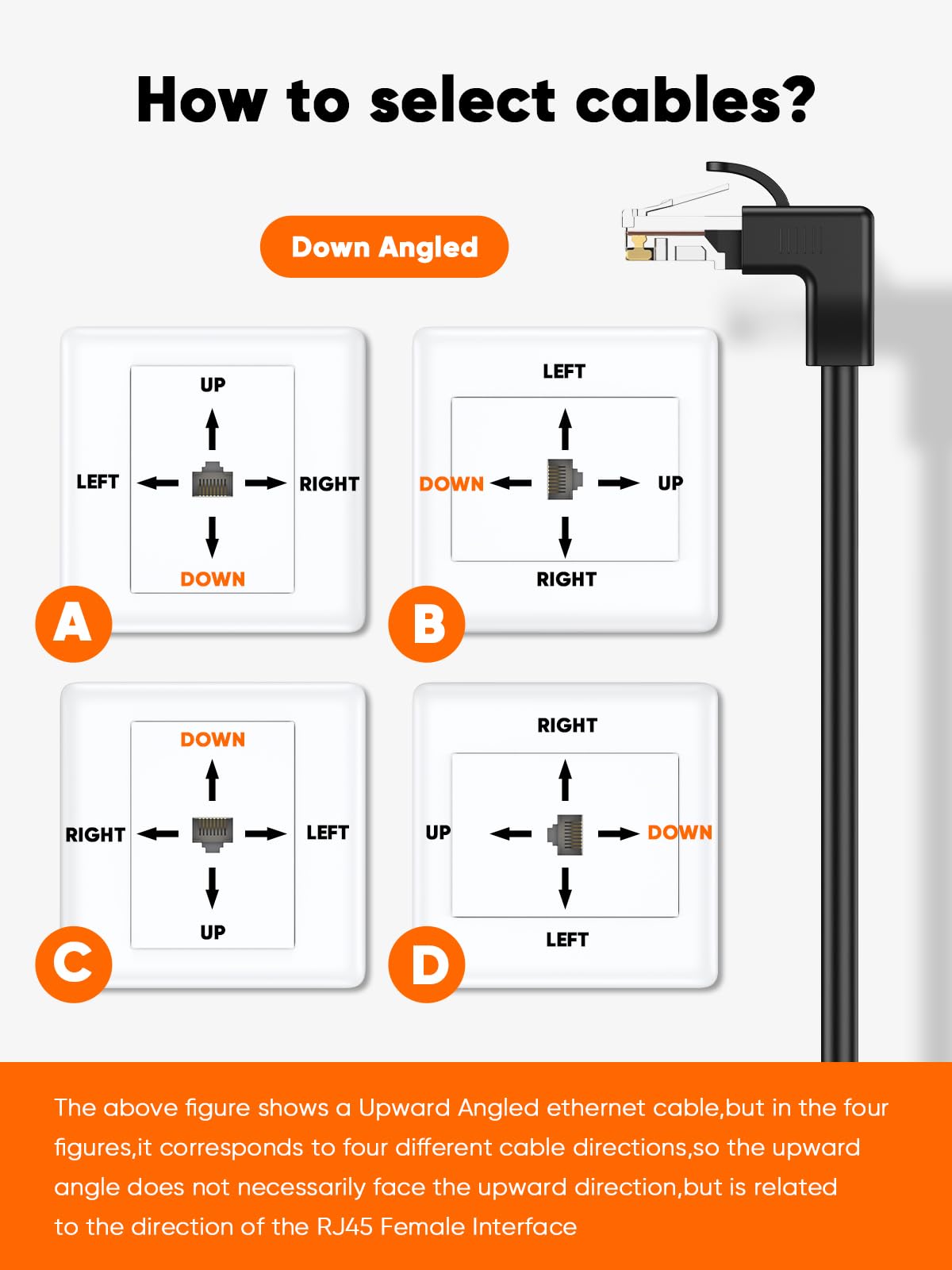 How to select cables?

Down Angled

UP
LEFT
RIGHT
DOWN
A

LEFT
DOWN
UP
RIGHT
B

DOWN
RIGHT
LEFT
UP
C

RIGHT
UP
DOWN
LEFT
D

The above figure shows a Upward Angled ethernet cable,but in the four figures,it corresponds to four different cable directions,so the upward angle does not necessarily face the upward direction,but is related to the direction of the RJ45 Female Interface