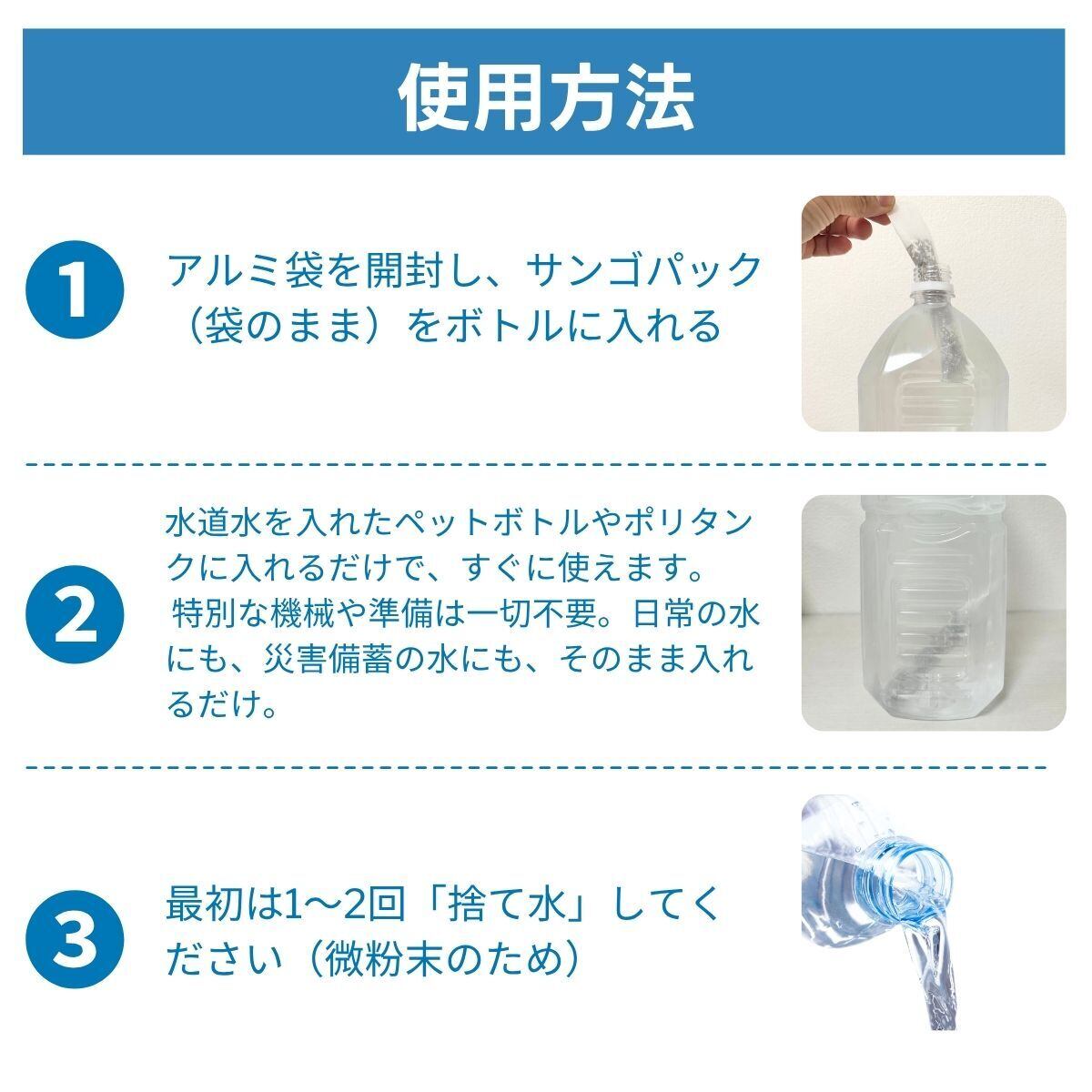 使用方法

1

アルミ袋を開封し、サンゴパック（袋のまま）をボトルに入れる

2

水道水を入れたペットボトルやポリタンクに入れるだけで、すぐに使えます。特別な機械や準備は一切不要。日常の水にも、災害備蓄の水にも、そのまま入れるだけ。

3

最初は1〜2回「捨て水」してください（微粉末のため）