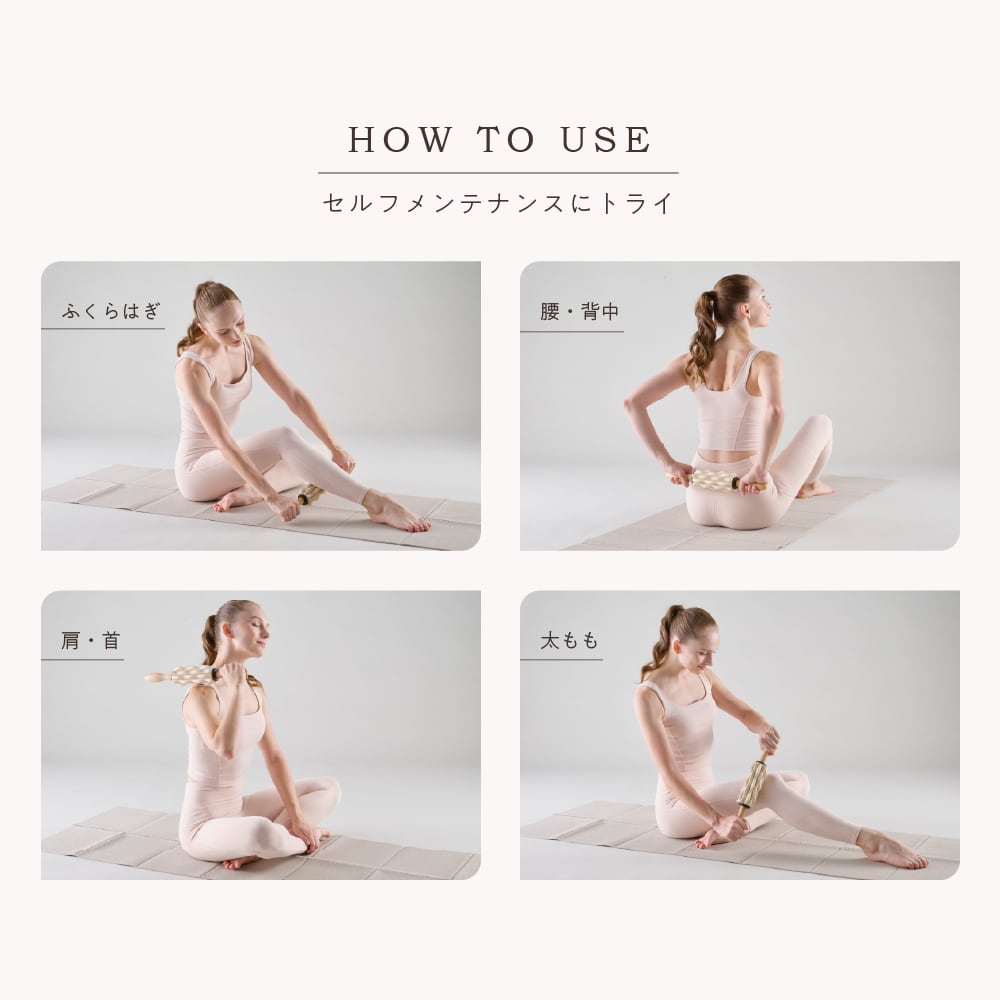 HOW TO USE

セルフメンテナンスにトライ

ふくらはぎ

腰・背中

肩・首

太もも