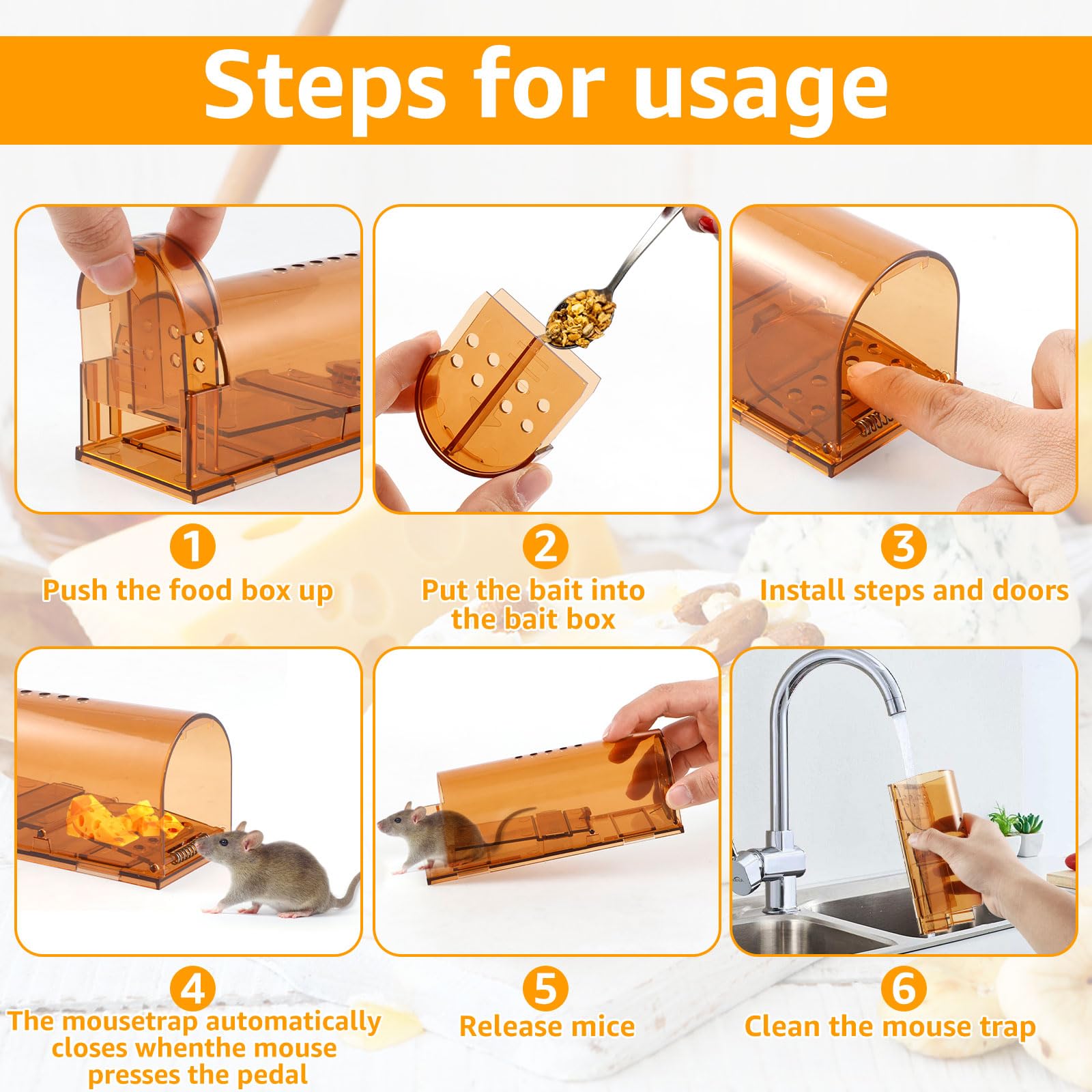 Steps for usage

1
Push the food box up

2
Put the bait into the bait box

3
Install steps and doors

4
The mousetrap automatically closes whenthe mouse presses the pedal

5
Release mice

6
Clean the mouse trap