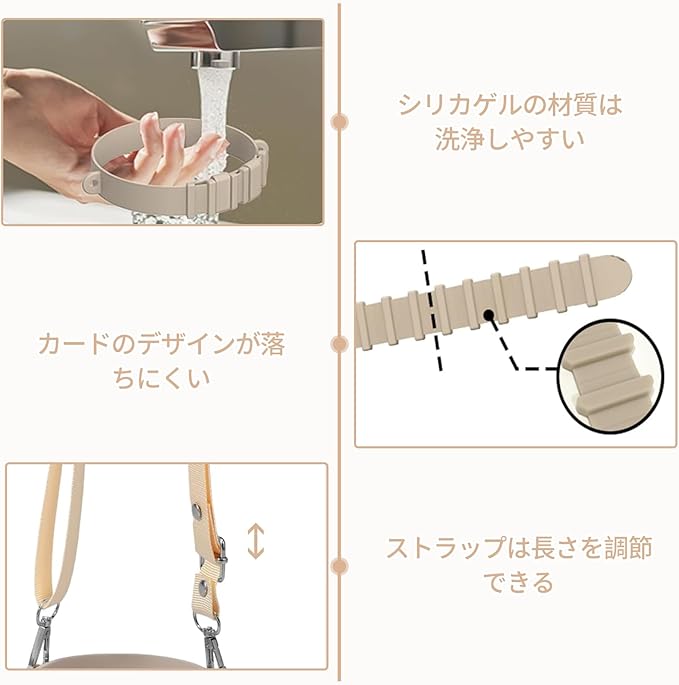 シリカゲルの材質は洗浄しやすい

カードのデザインが落ちにくい

ストラップは長さを調節できる