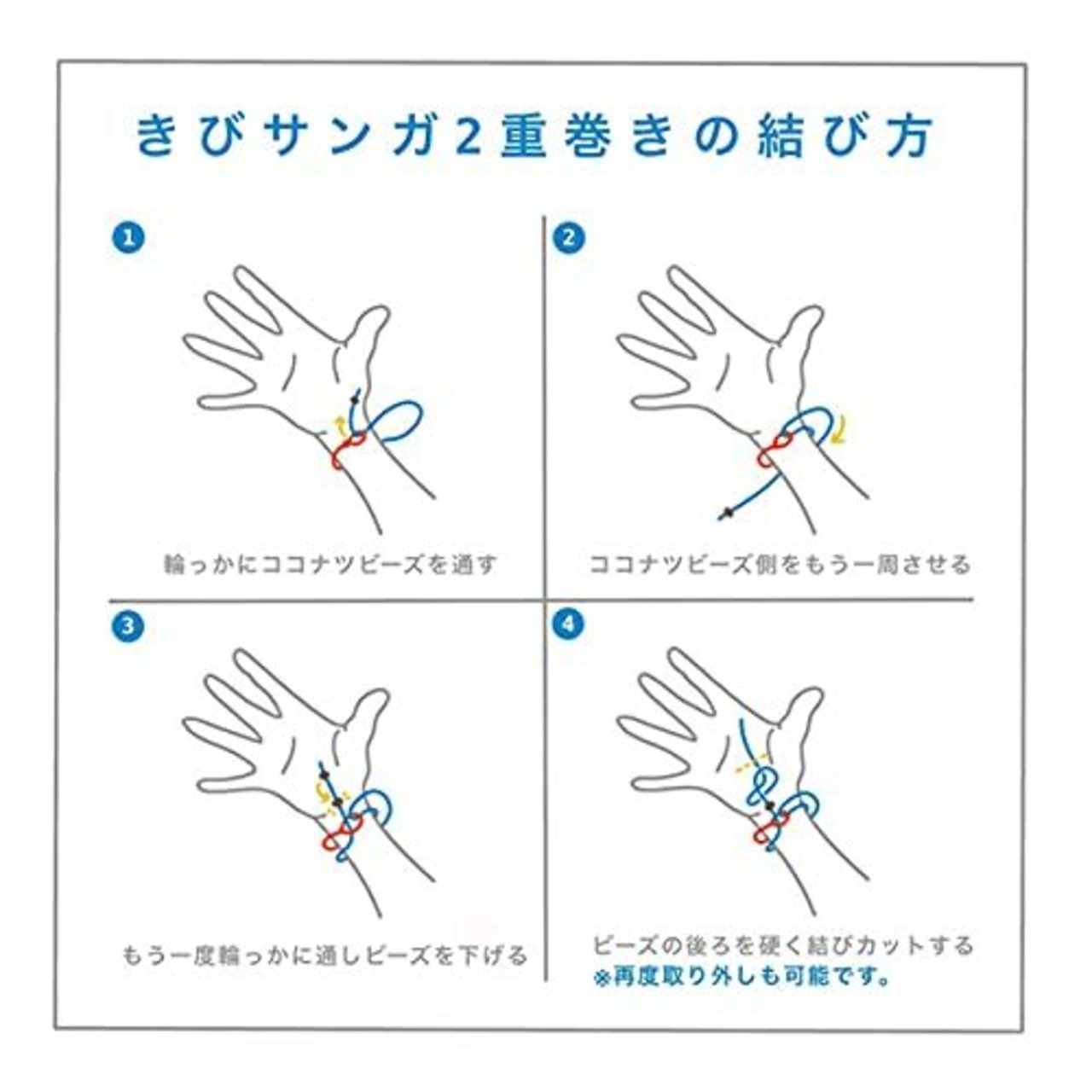 きびサンガ2重巻きの結び方

1
輪っかにココナツビーズを通す

2
ココナツビーズ側をもう一周させる

3
もう一度輪っかに通しビーズを下げる

4
ビーズの後ろを硬く結びカットする
※再度取り外しも可能です。