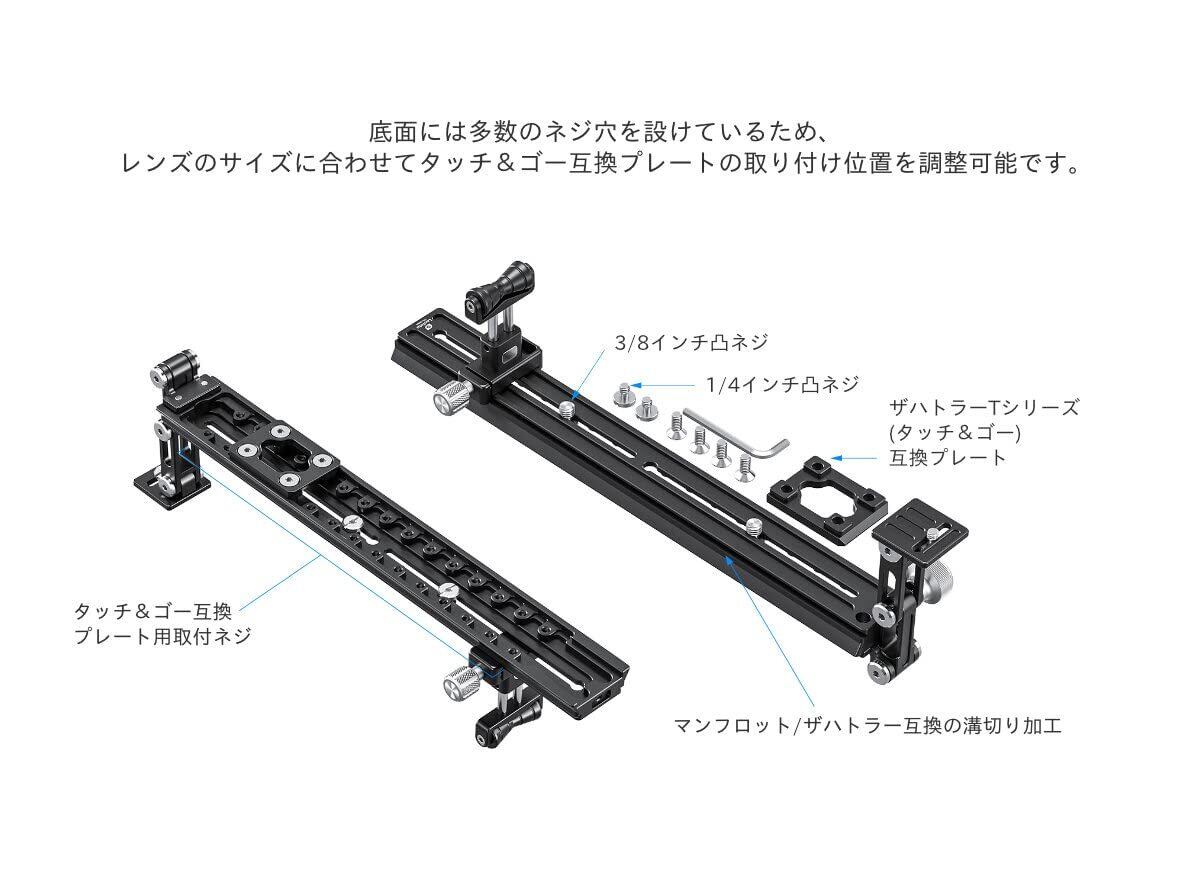 底面には多数のネジ穴を設けているため、
レンズのサイズに合わせてタッチ＆ゴー互換プレートの取り付け位置を調整可能です。

3/8インチ凸ネジ

1/4インチ凸ネジ

ザハトラーTシリーズ
(タッチ＆ゴー)
互換プレート

タッチ＆ゴー互換
プレート用取付ネジ

マンフロット/ザハトラー互換の溝切り加工