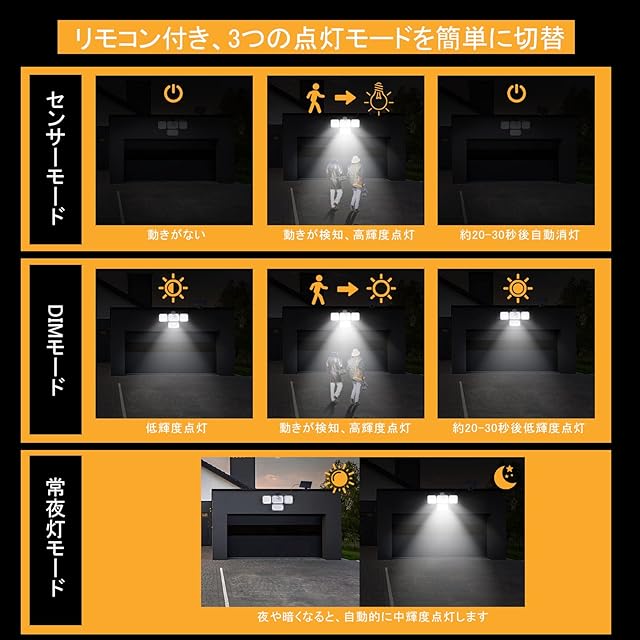 リモコン付き、3つの点灯モードを簡単に切替

センサーモード

動きがない

動きが検知、高輝度点灯

約20-30秒後自動消灯

DIMモード

低輝度点灯

動きが検知、高輝度点灯

約20-30秒後低輝度点灯

常夜灯モード

夜や暗くなると、自動的に中輝度点灯します